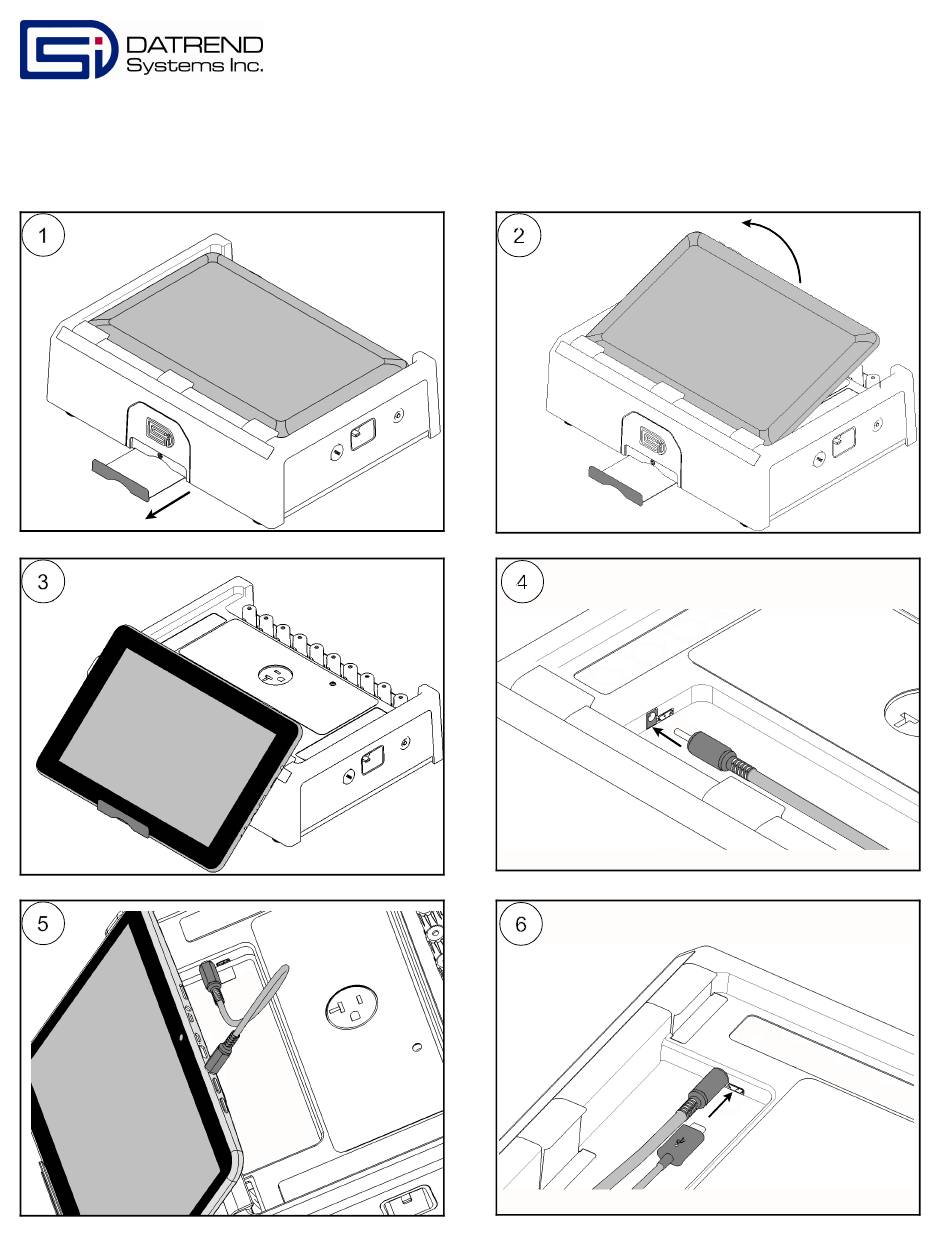 DATREND
Systems Inc.

1

2

3

4

5

6