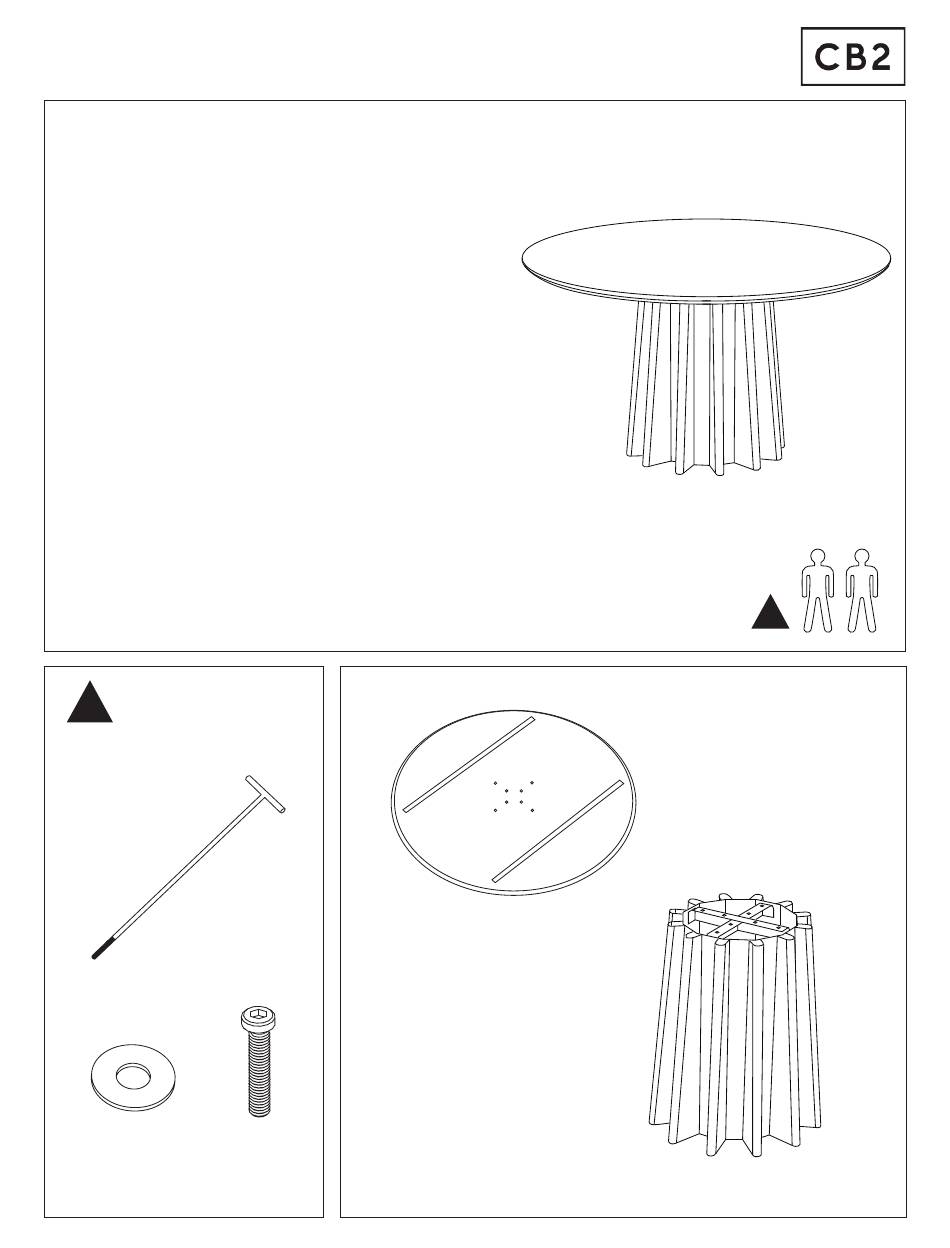 CB2