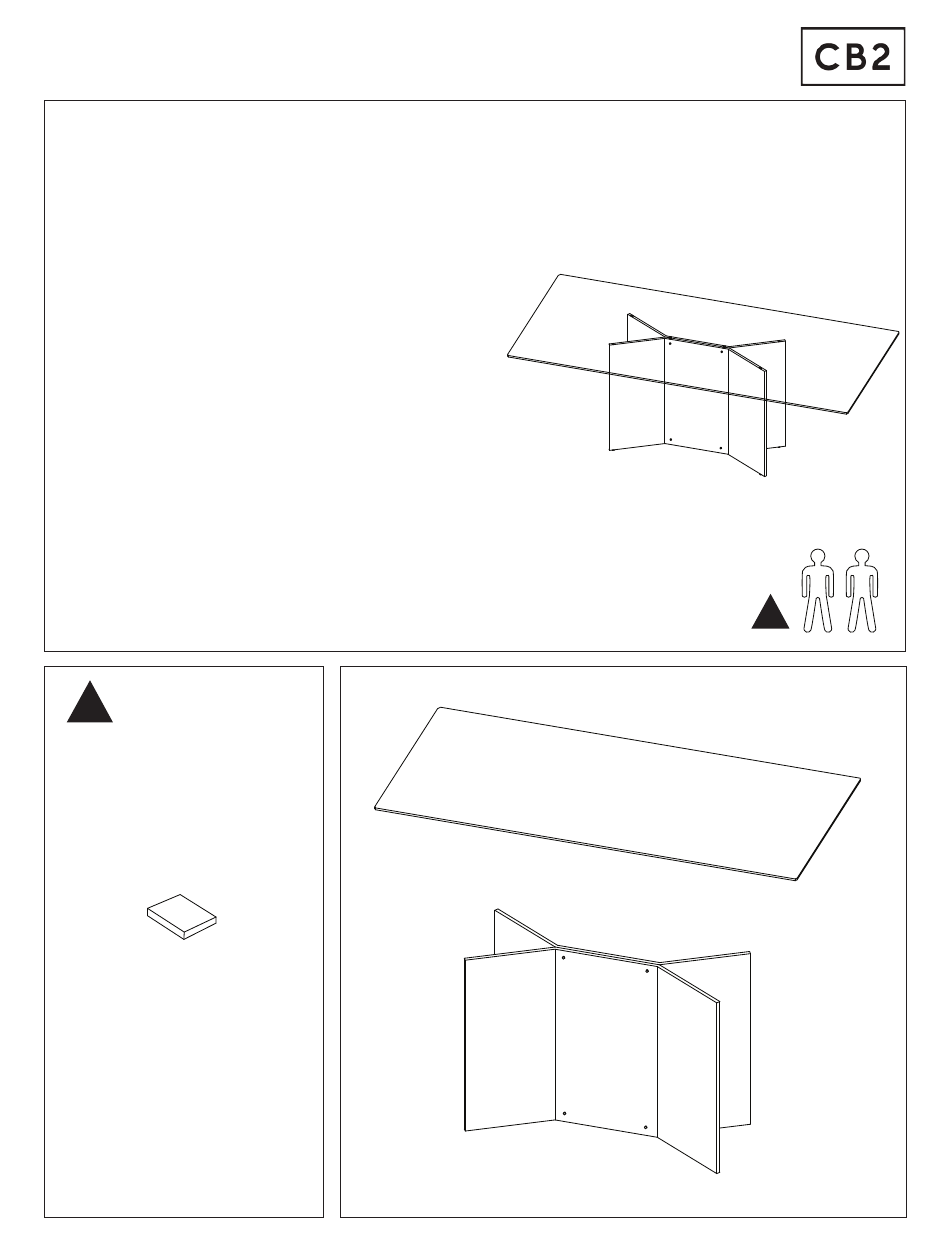 CB2