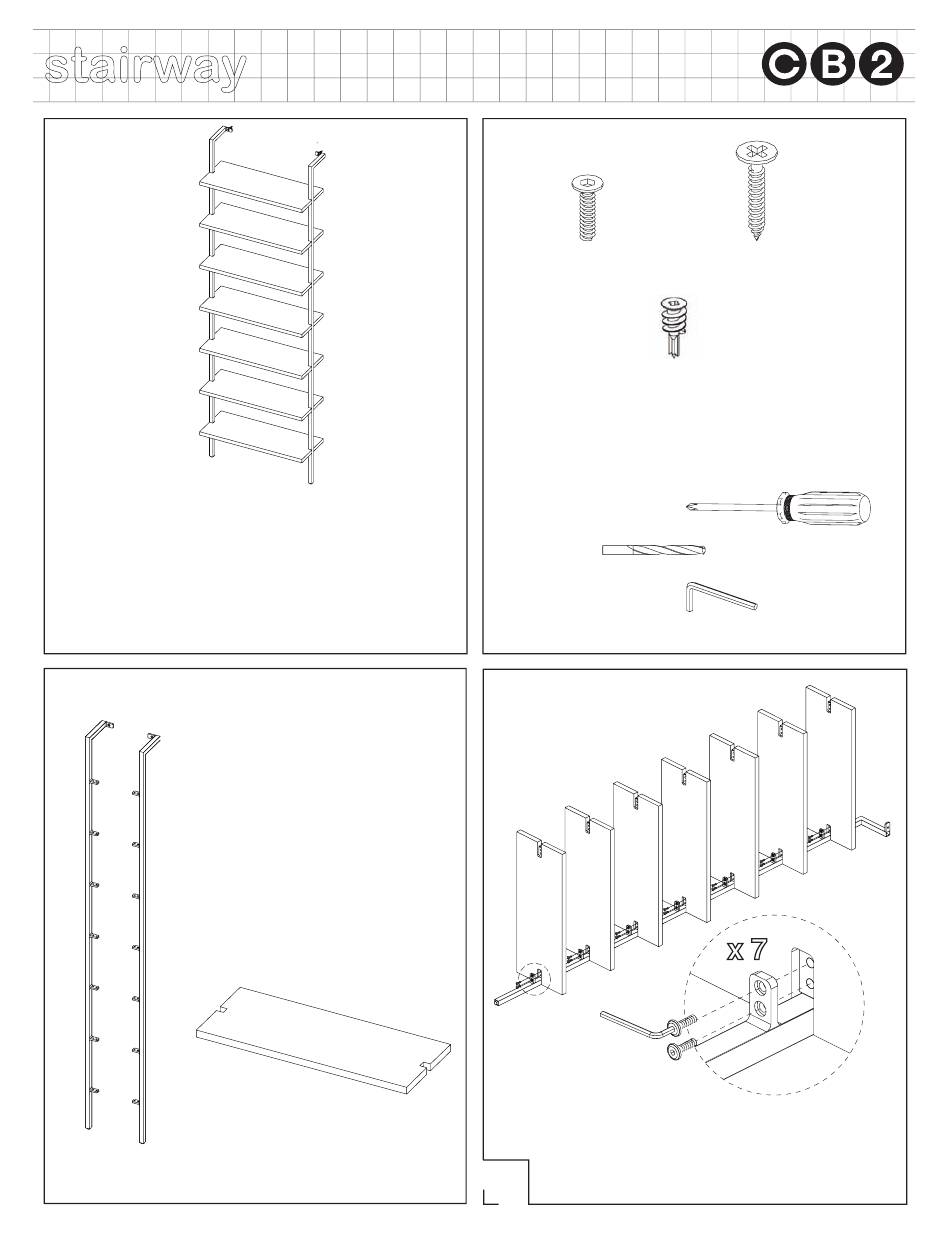 stairway

CB2

x 7