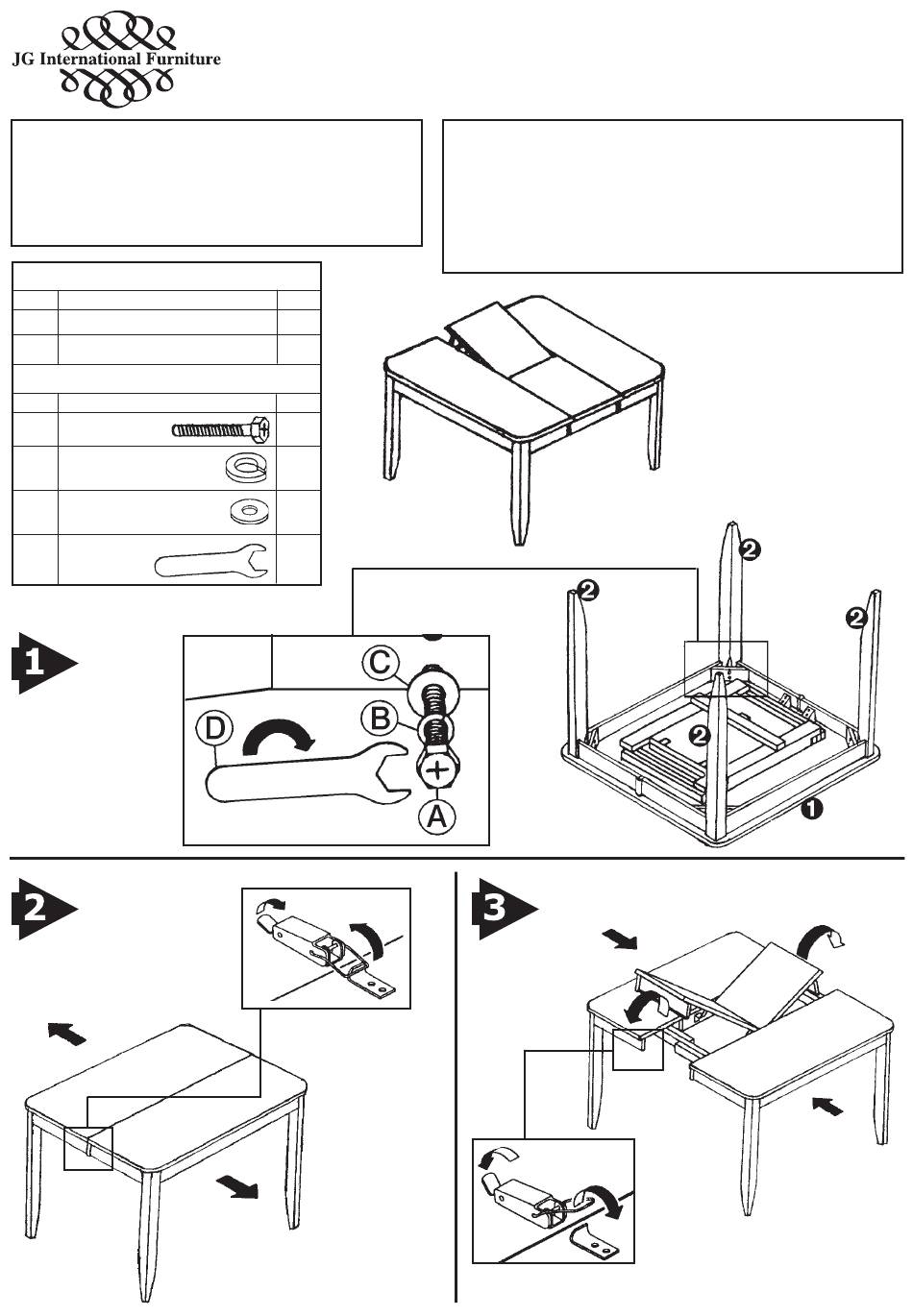 JG International Furniture

1

C

B

D

A

2

2

2

2

1

2

3