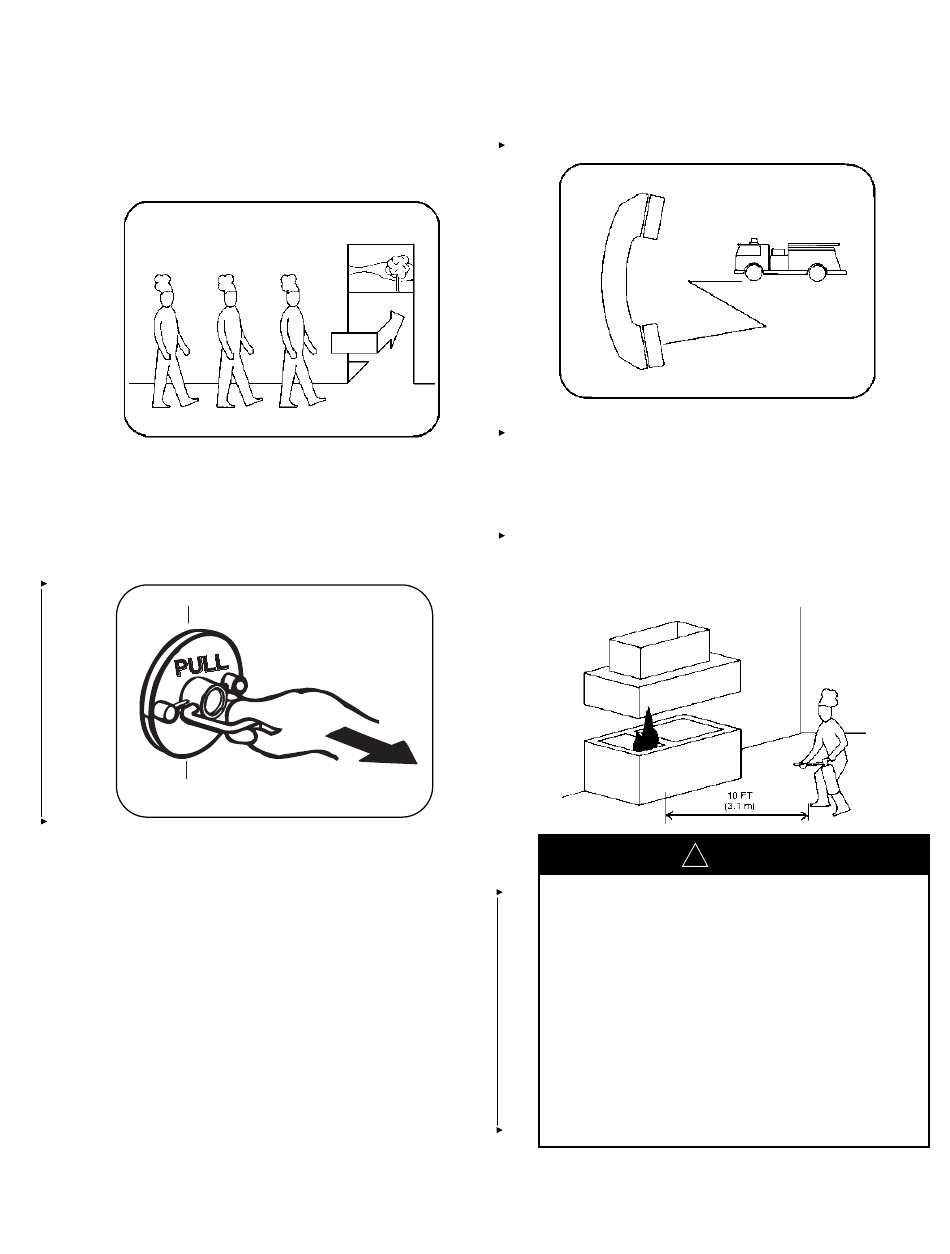 PULL

10 FT
(3.1 m)