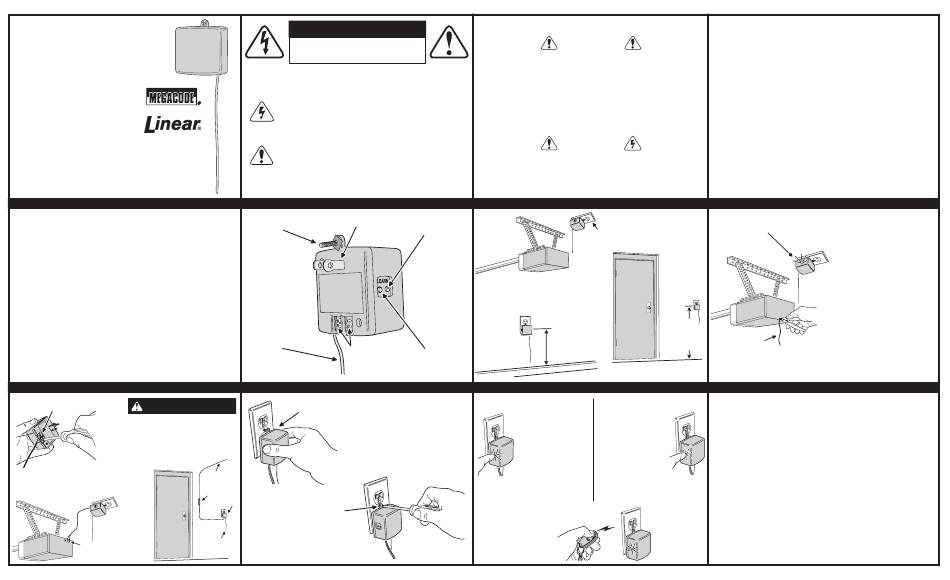 MEGACODE

Linear

LEARN