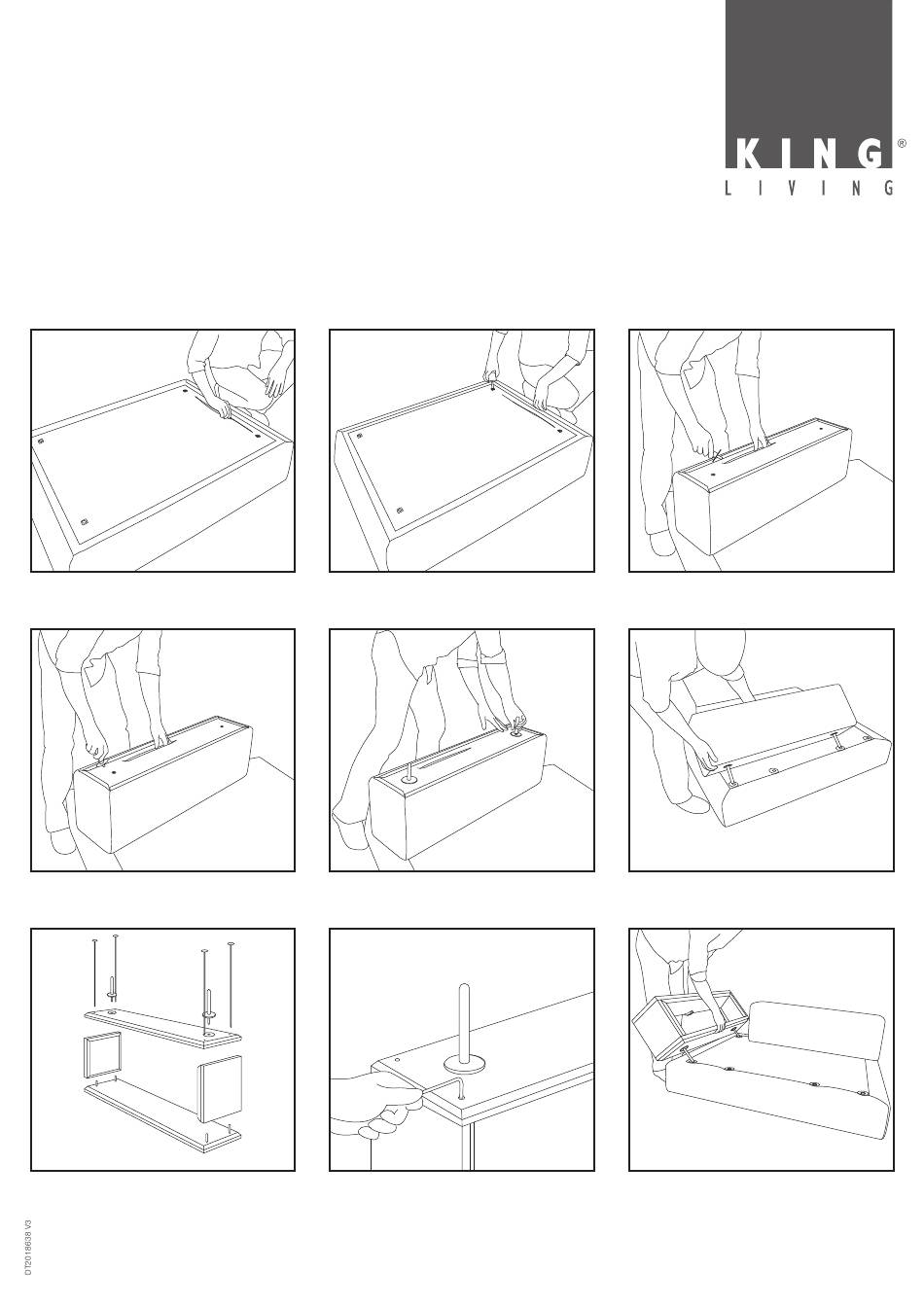 KING®
LIVING

DT2018638 V3