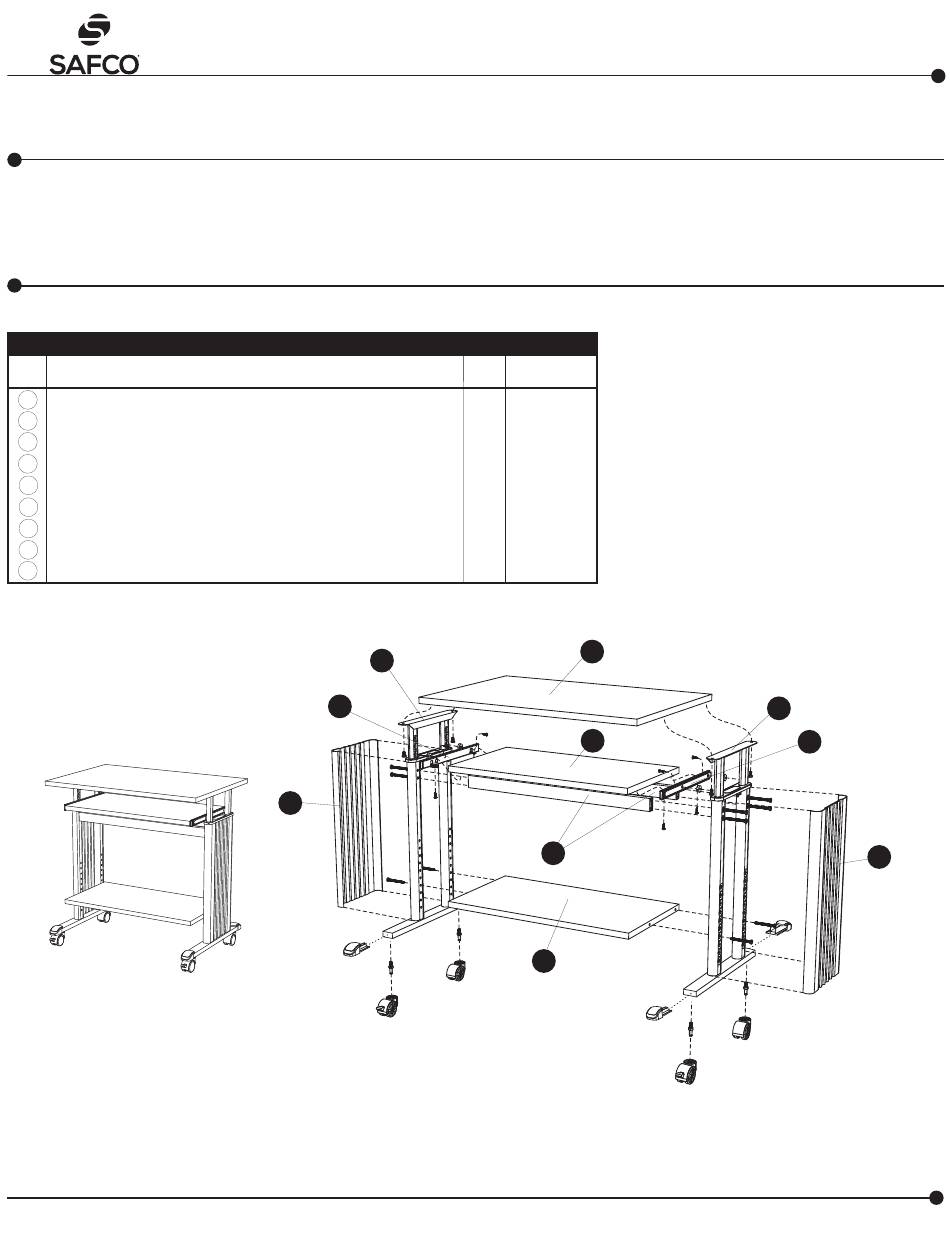 SAFCO