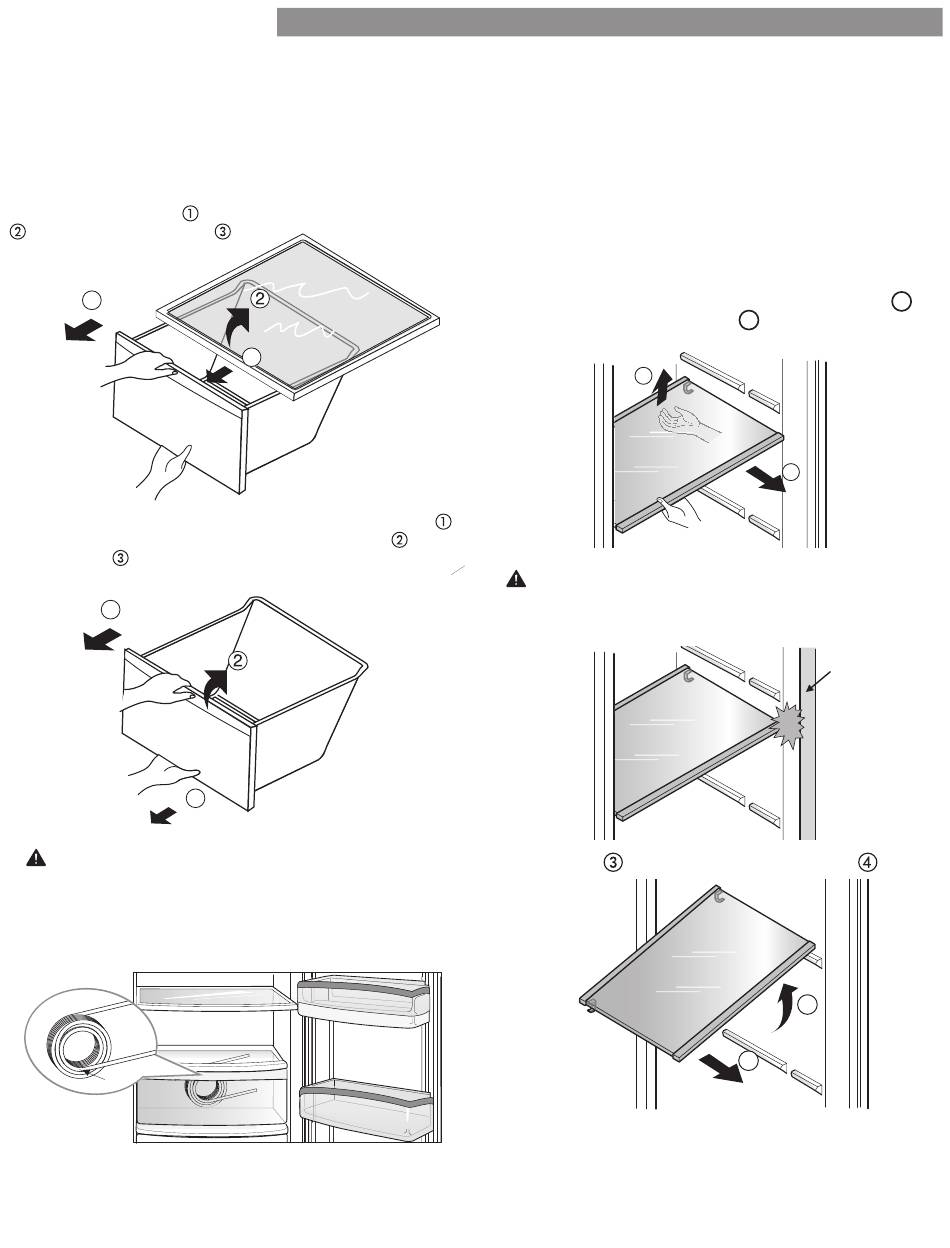 ①
② ③
②
①
②
③
②
③ ④