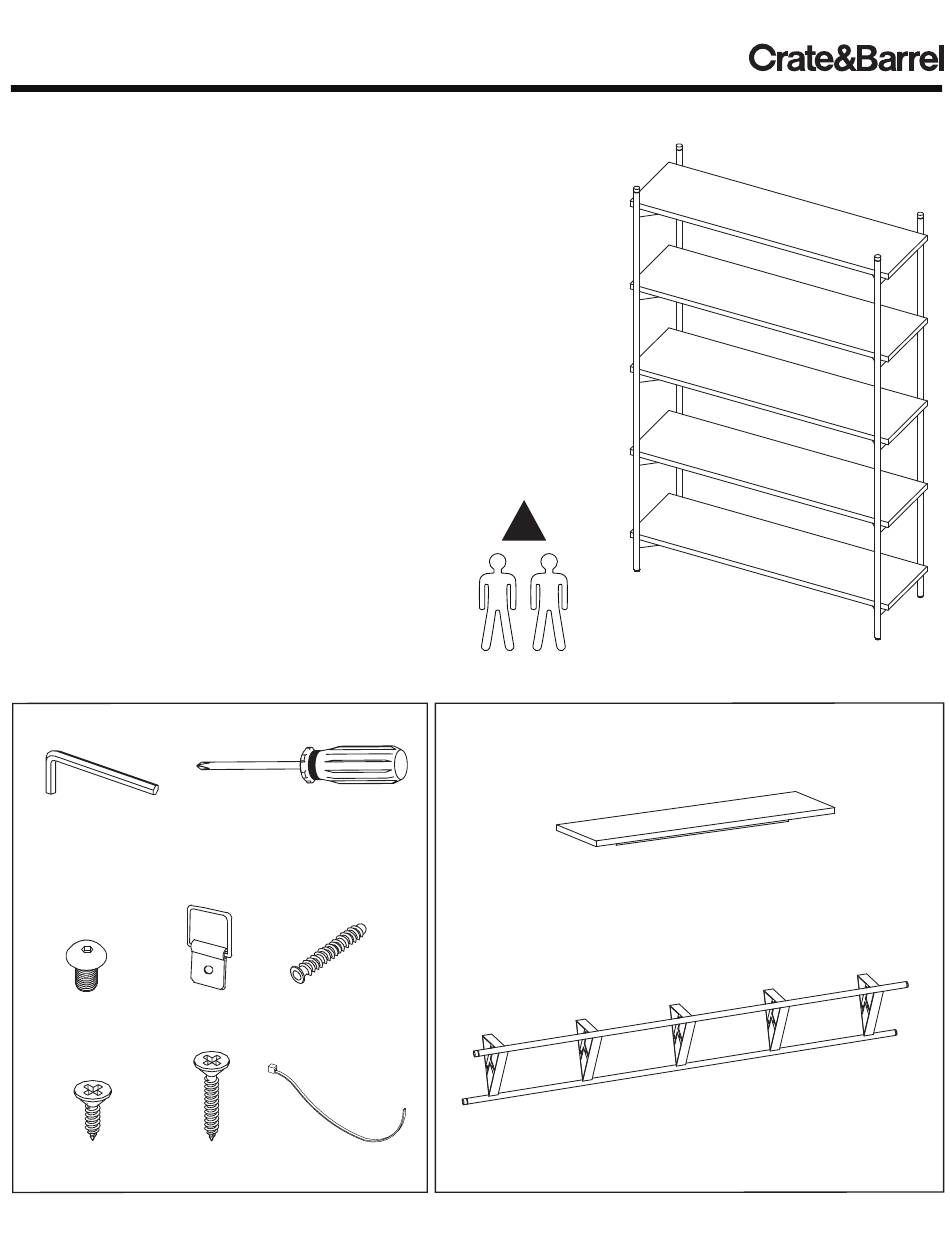 Crate&Barrel