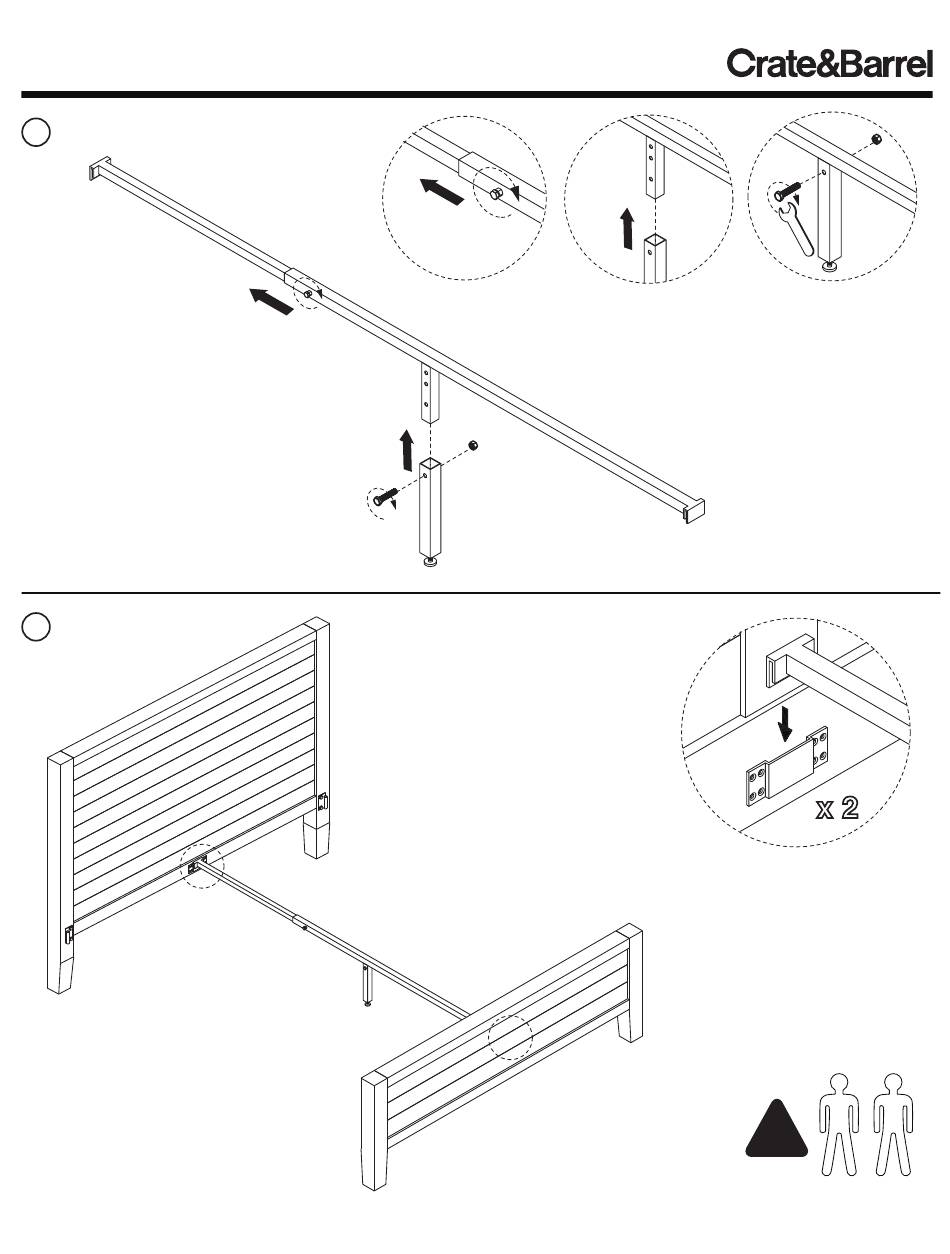 Crate&Barrel

x 2