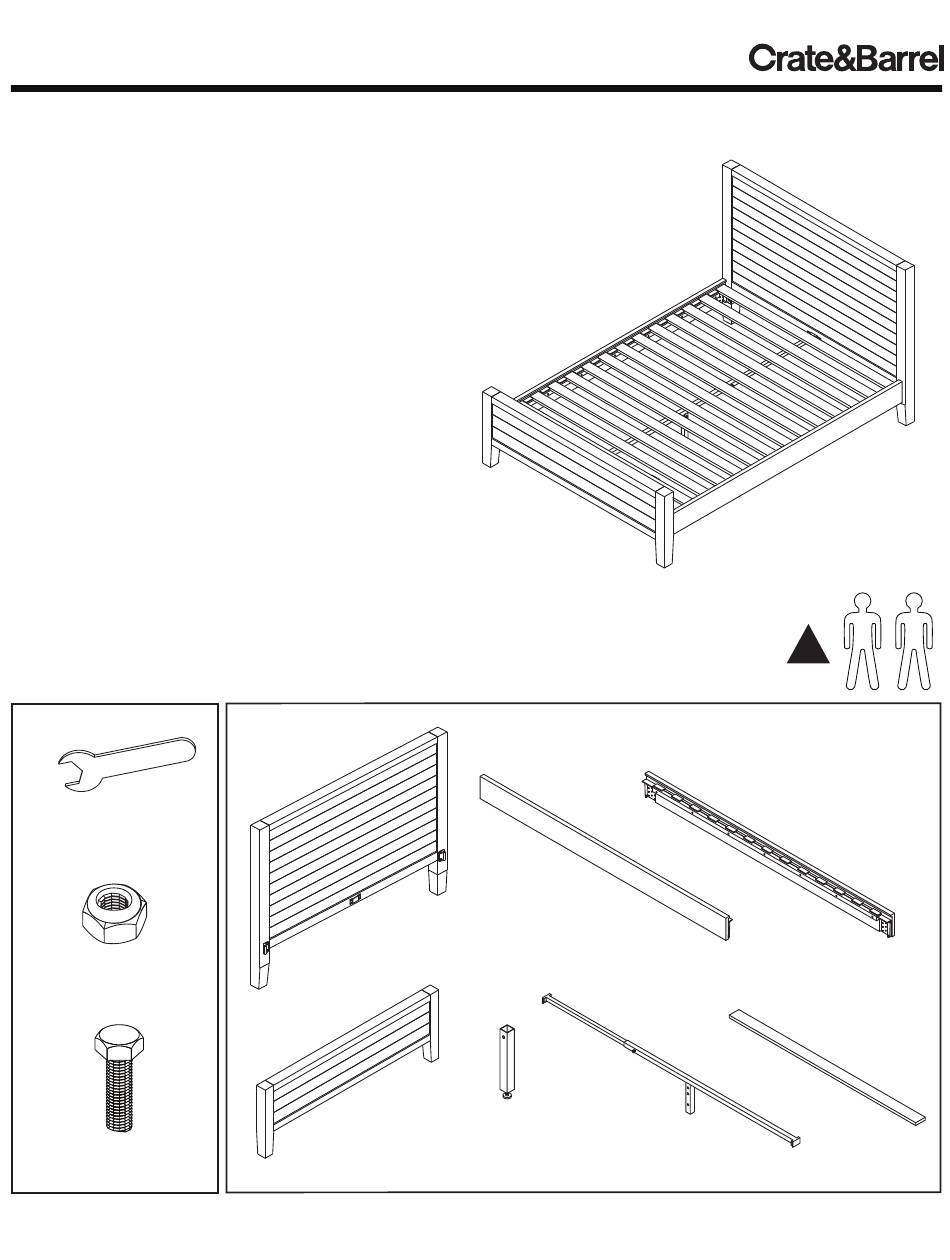 Crate&Barrel