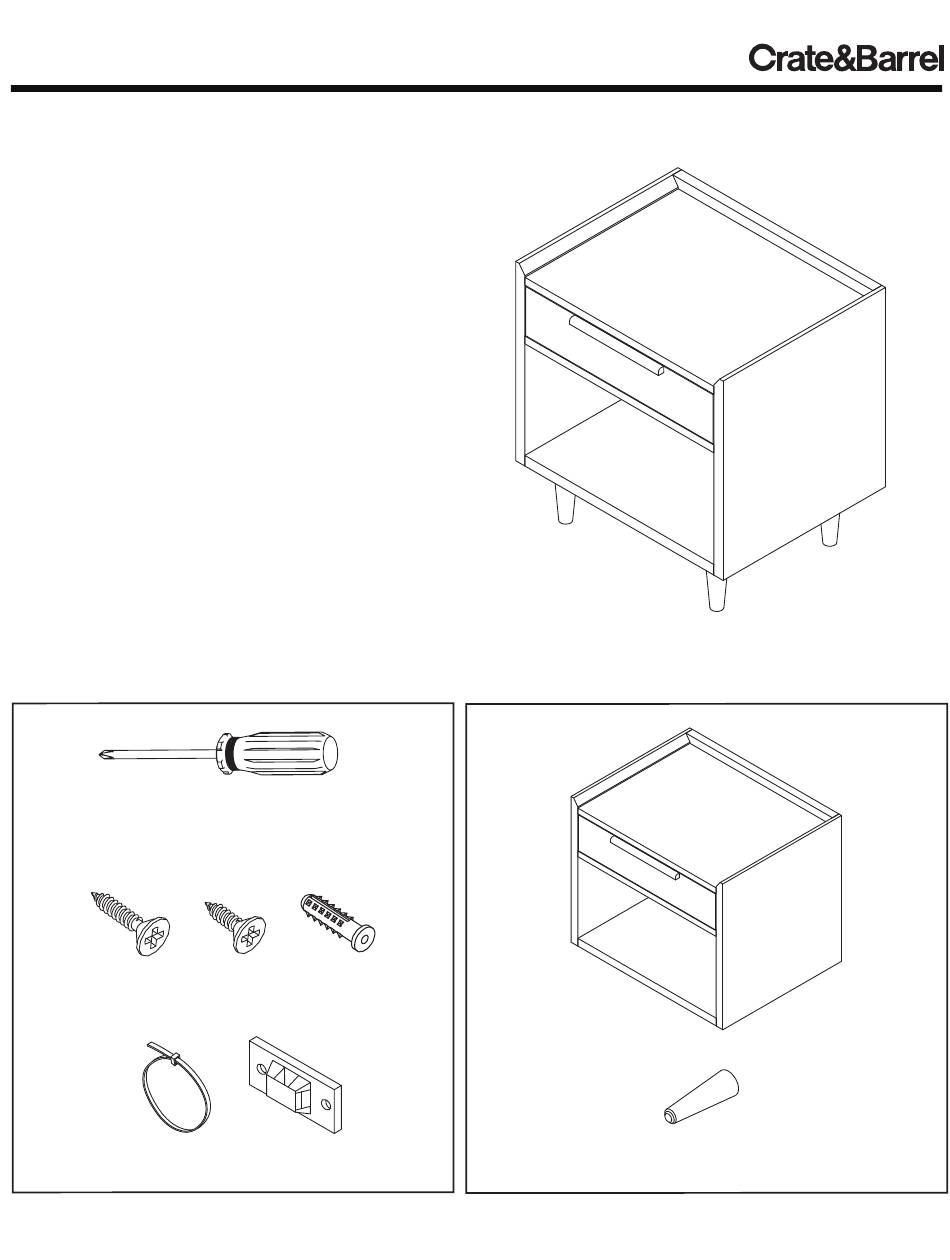 Crate&Barrel