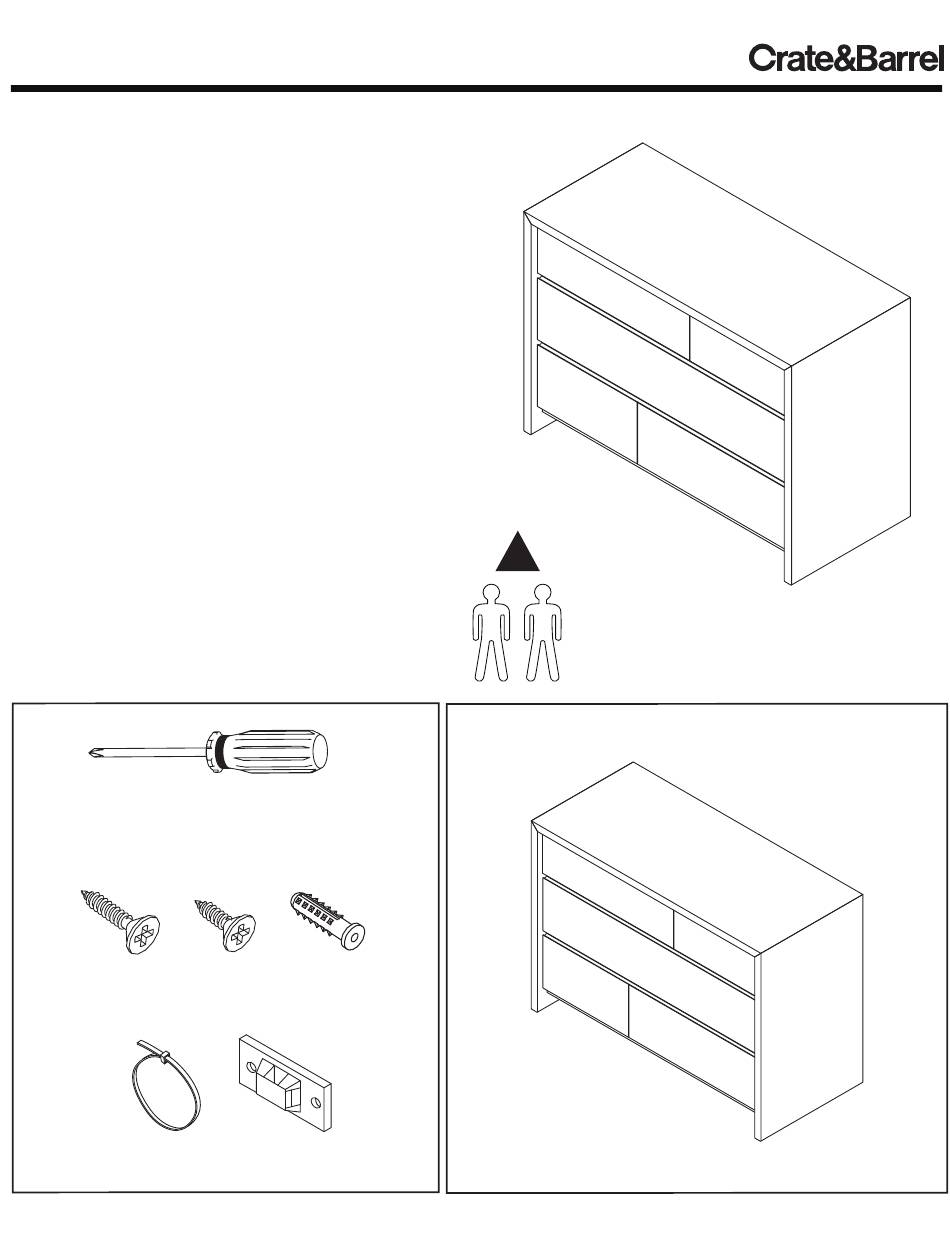 Crate&Barrel