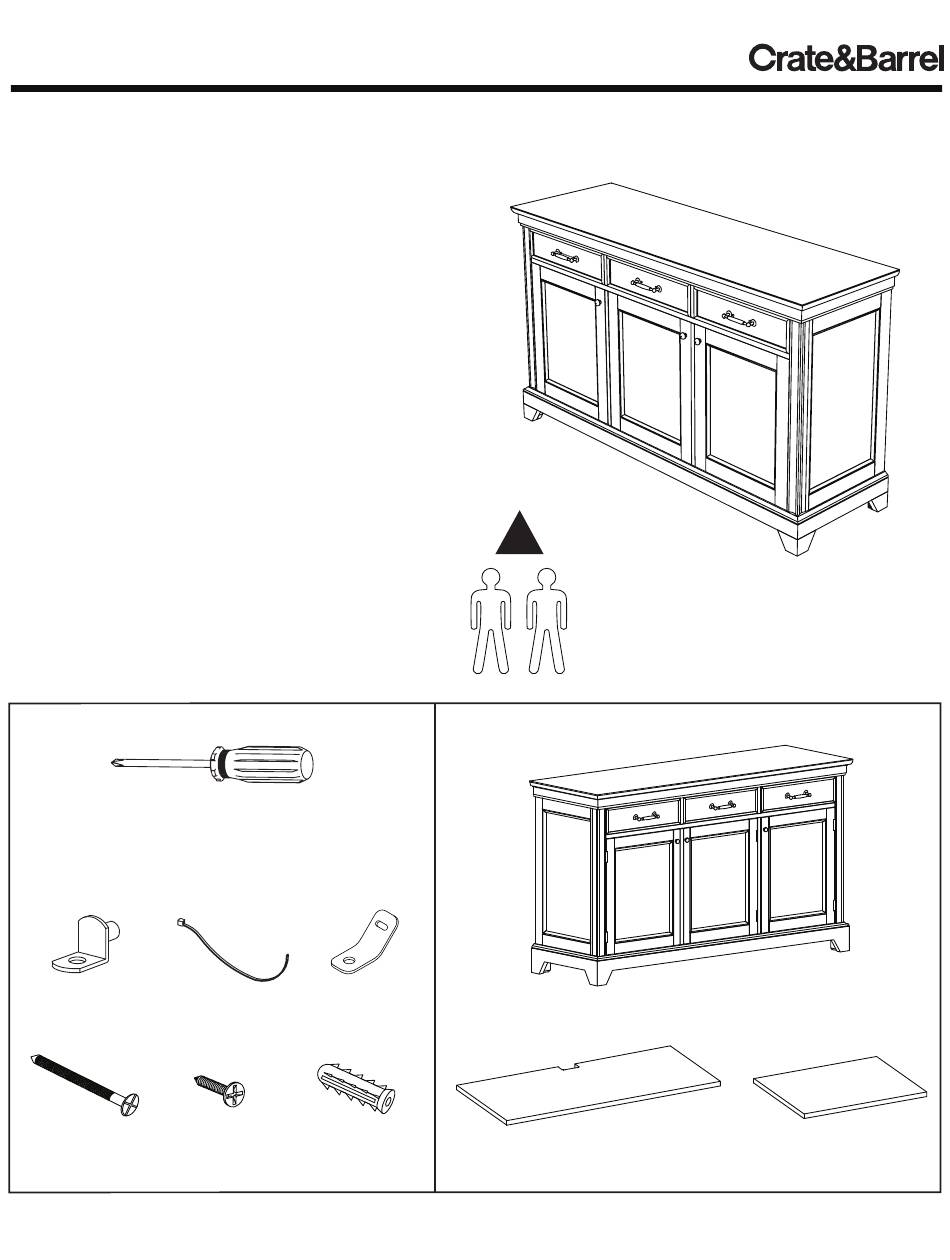 Crate&Barrel