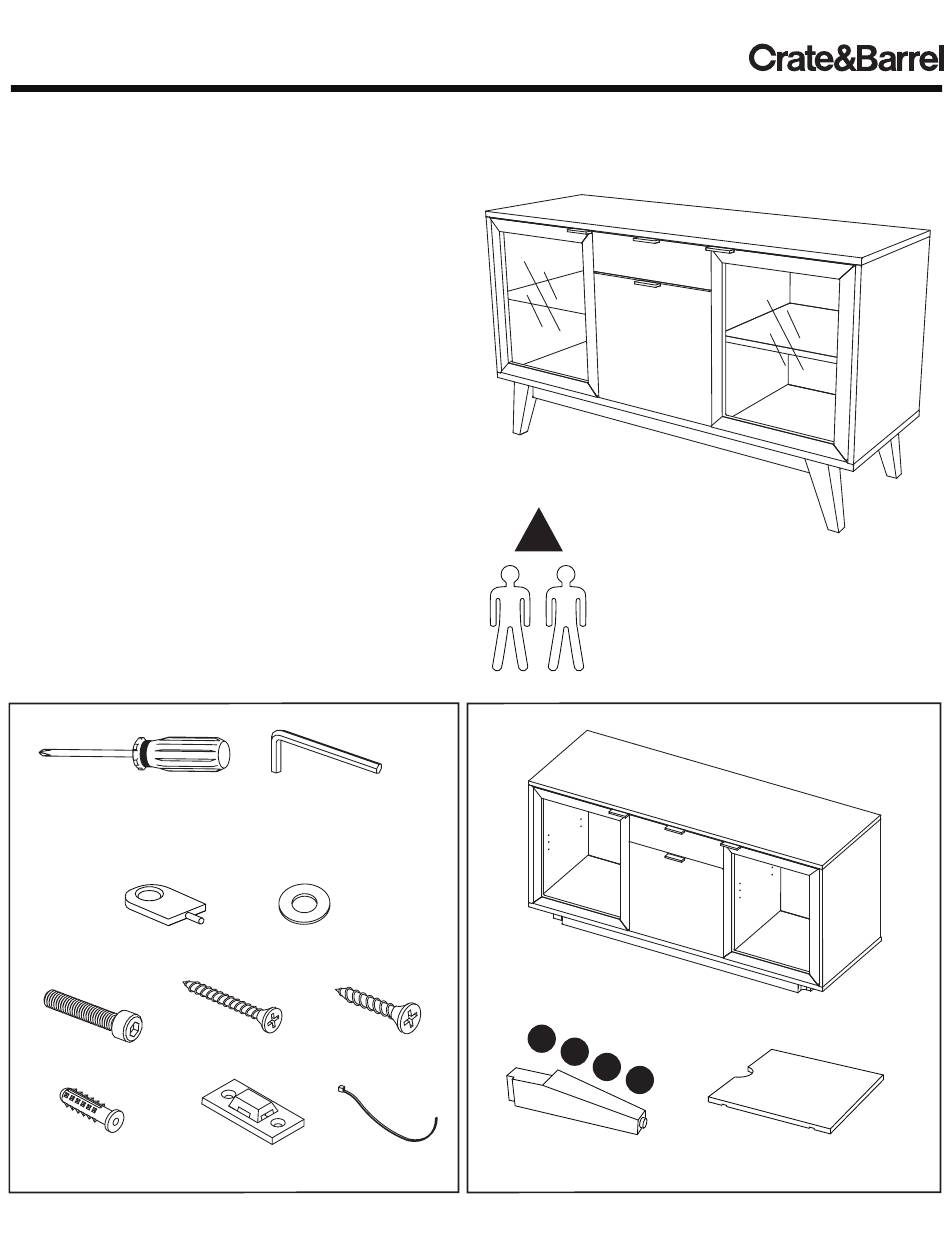 Crate&Barrel