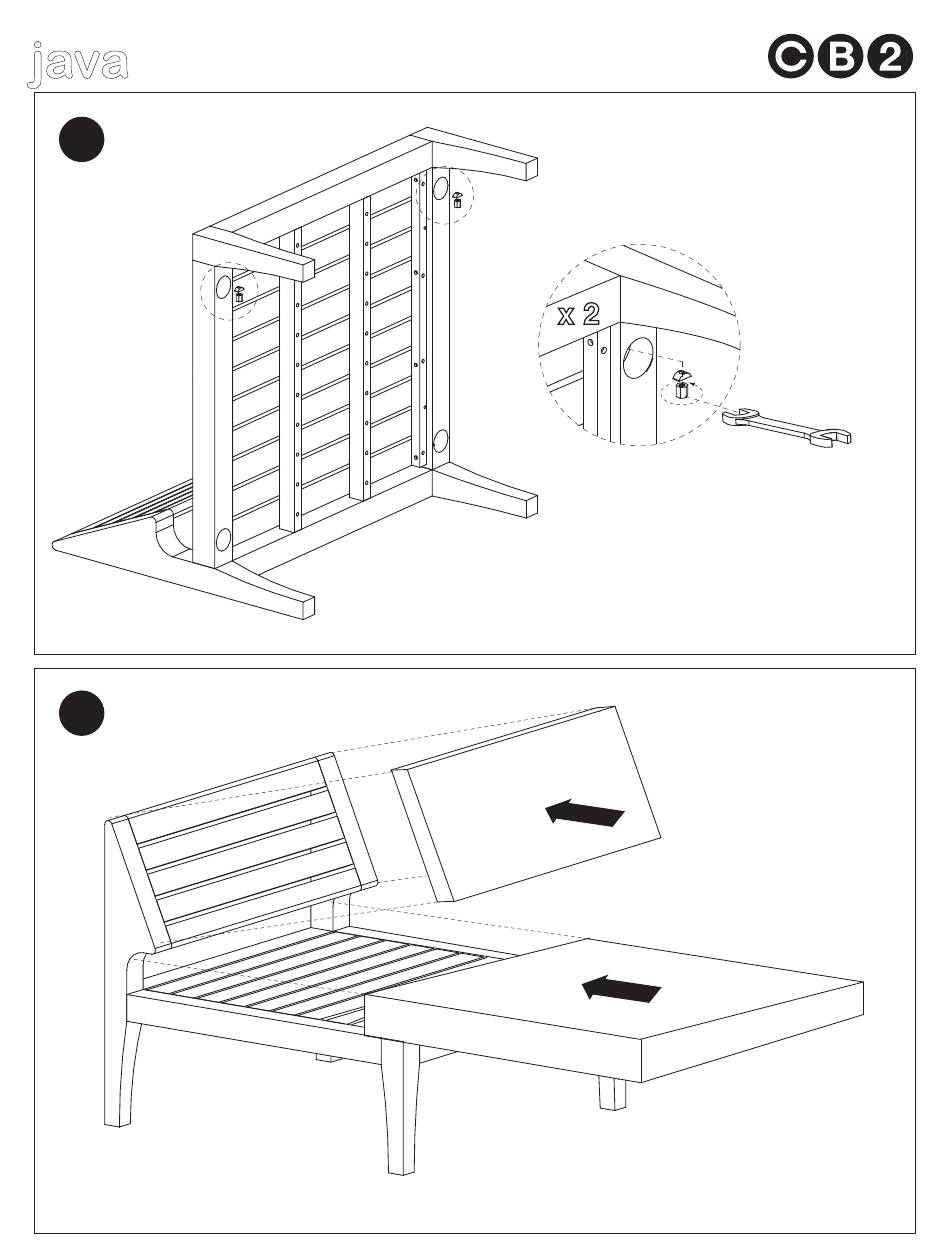 java

CB2

x 2