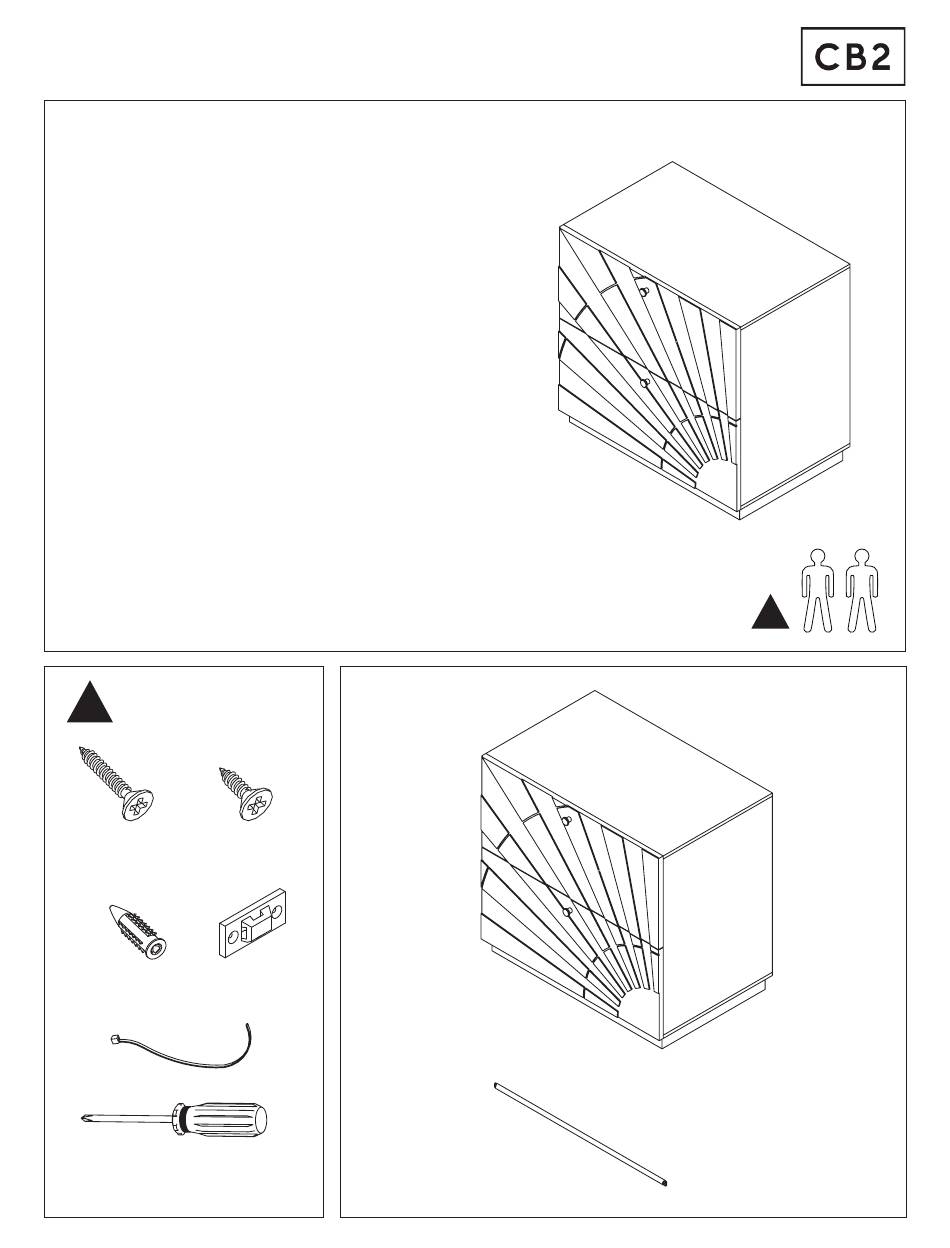 CB2