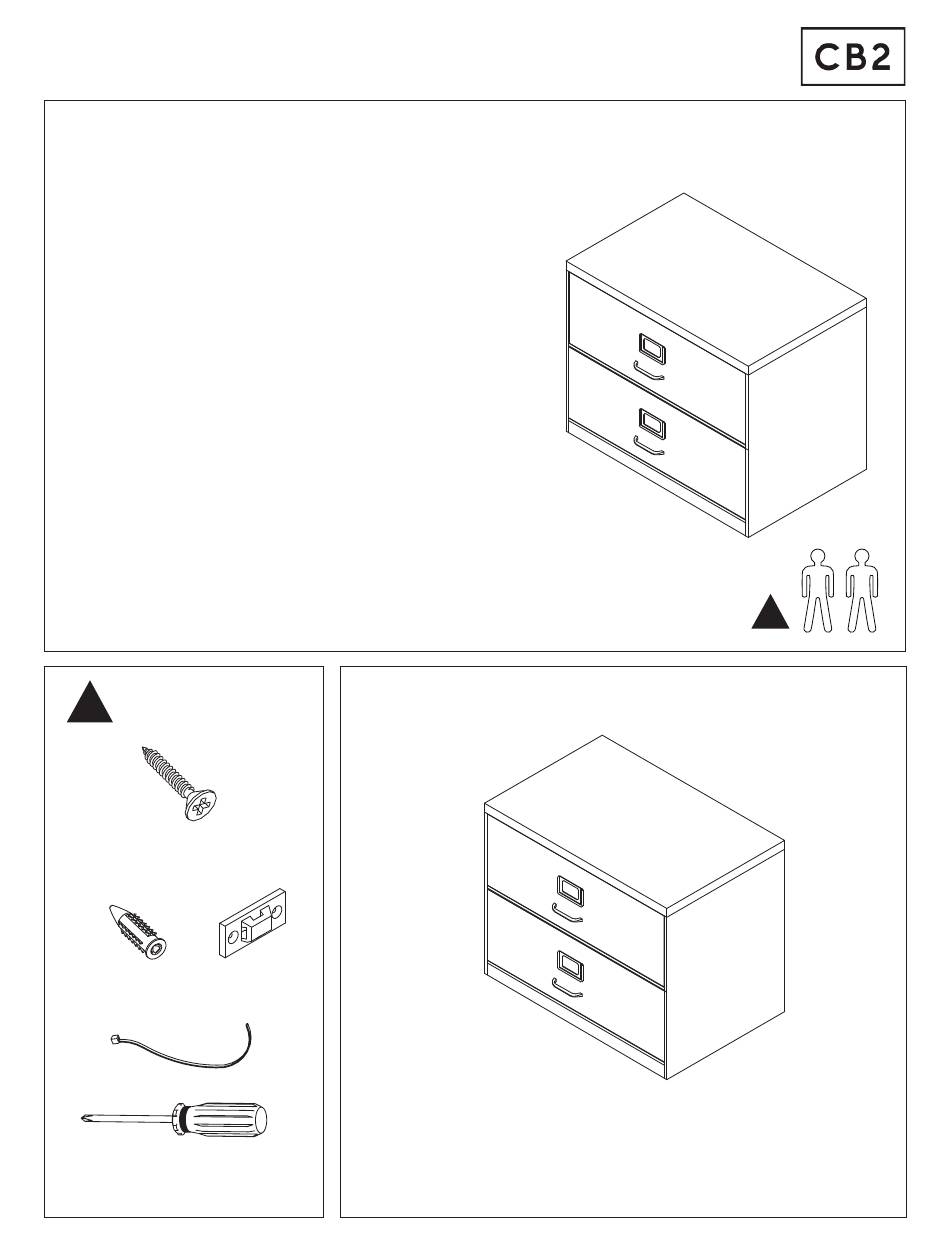 CB2