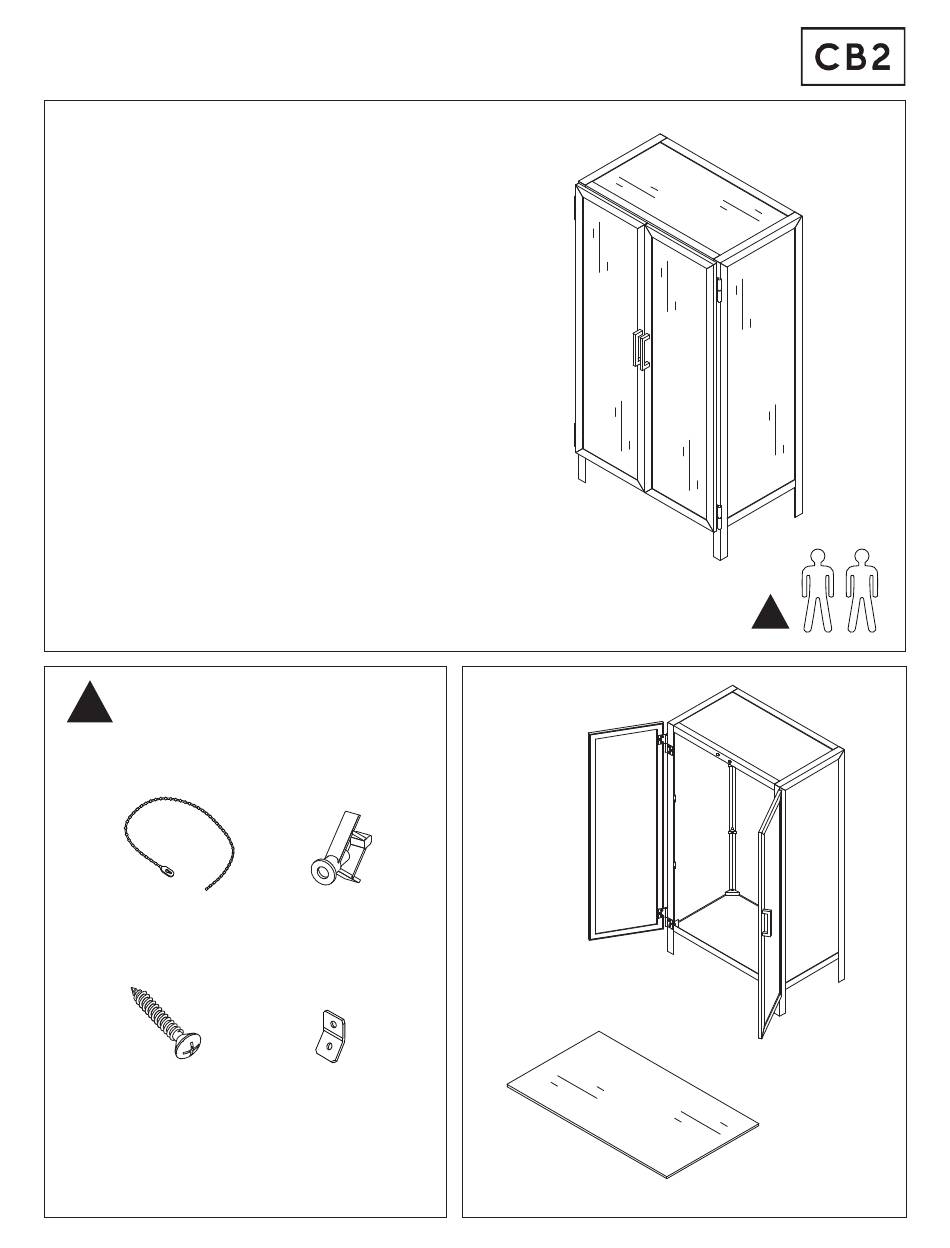 CB2