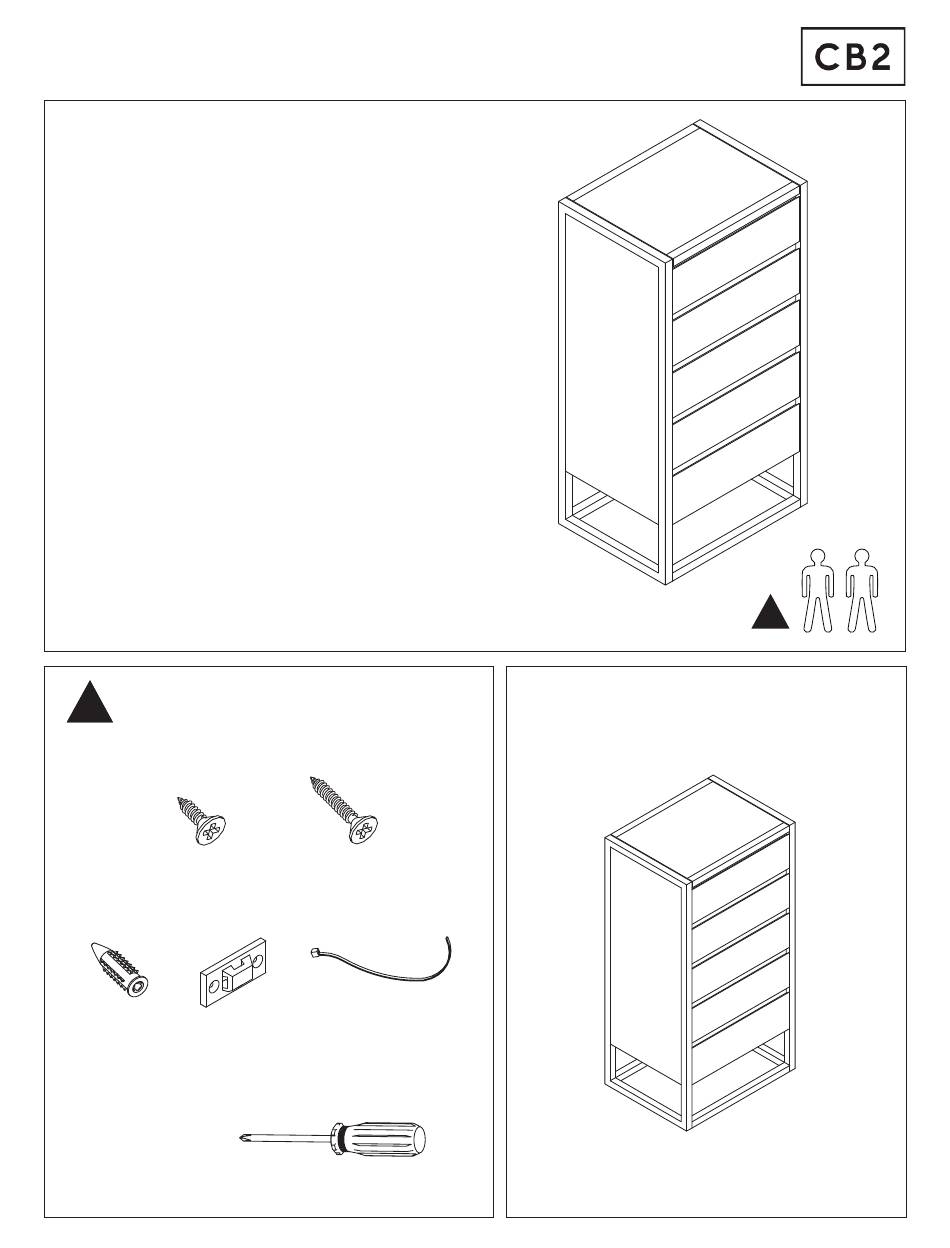 CB2