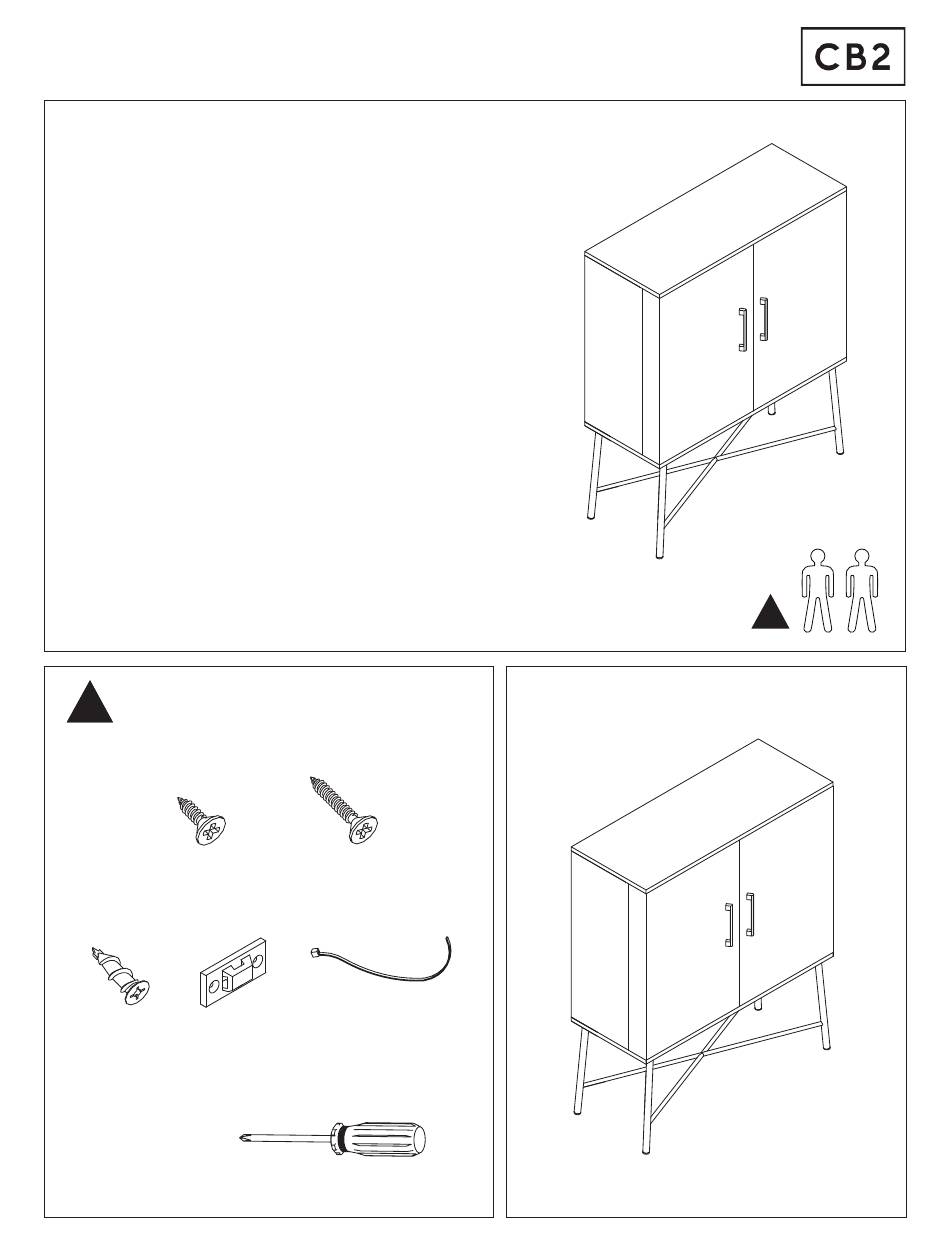 CB2