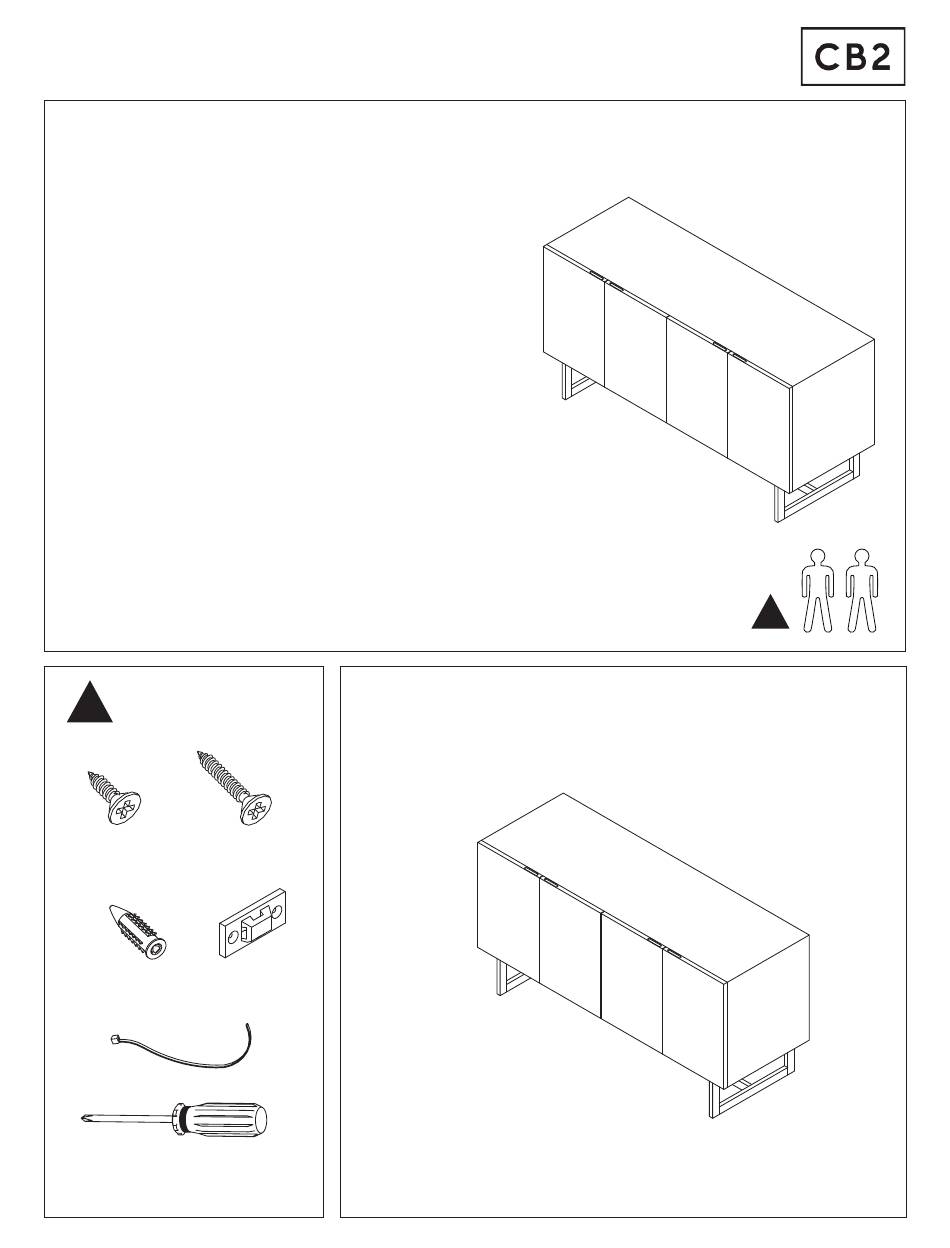 CB2