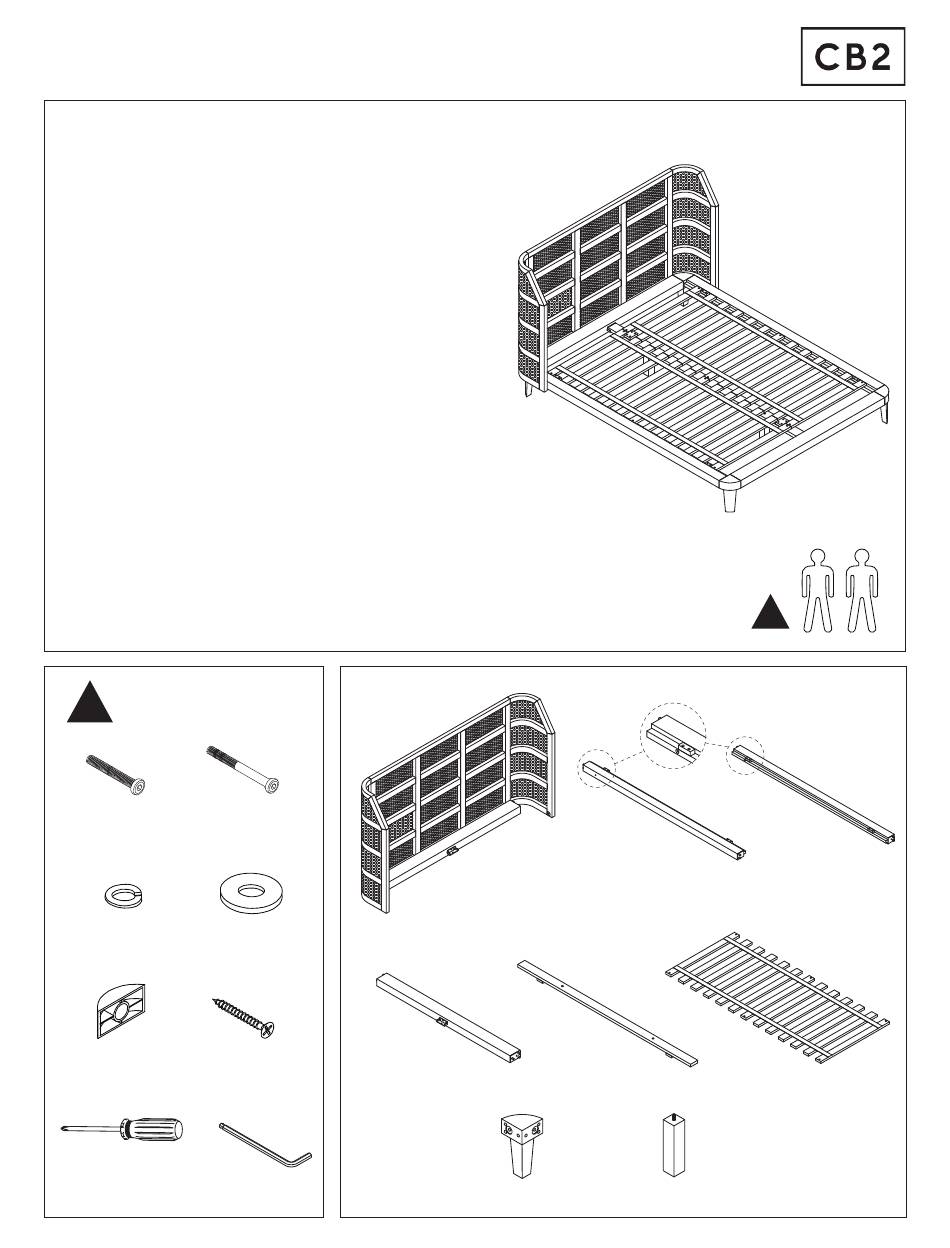 CB2