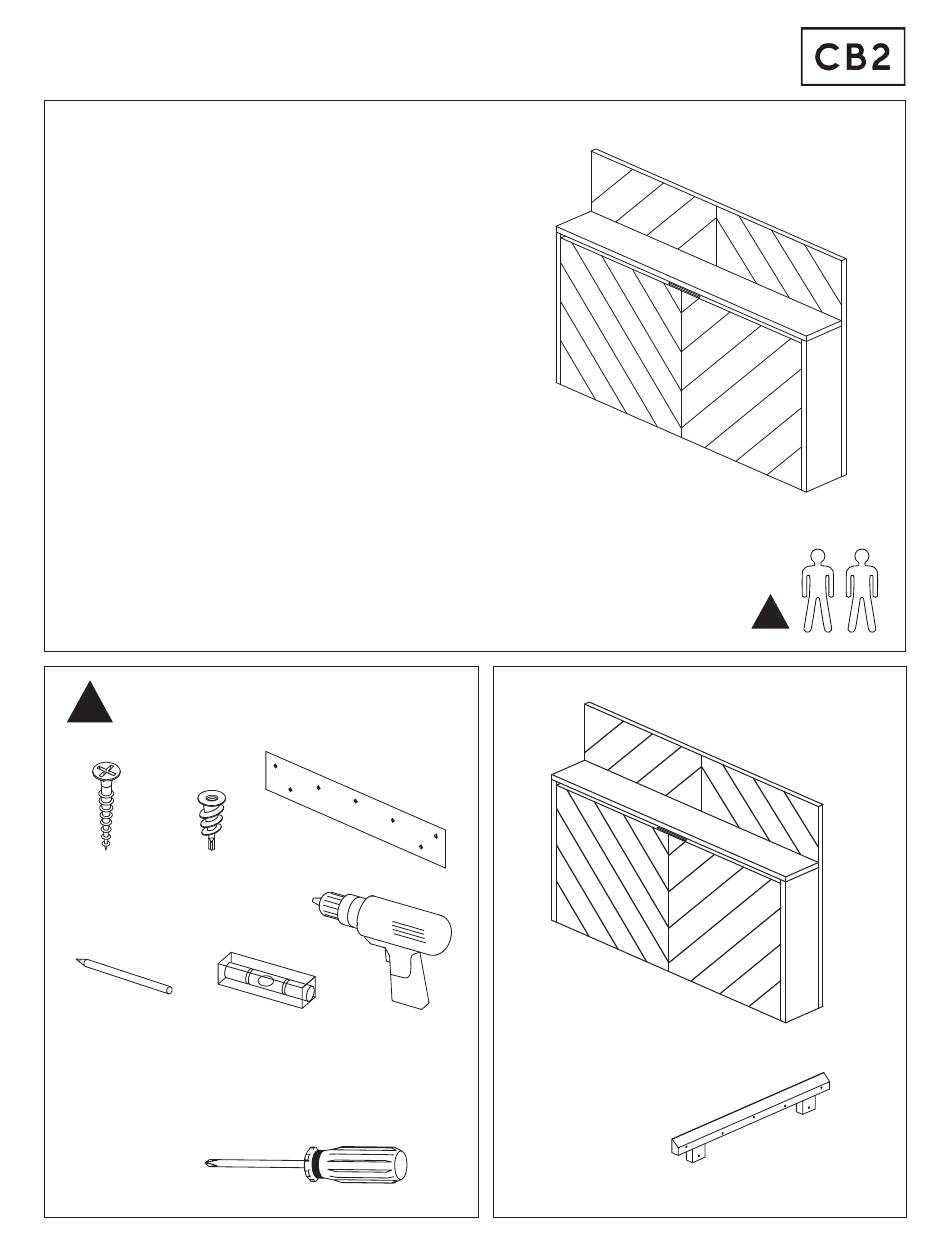 CB2