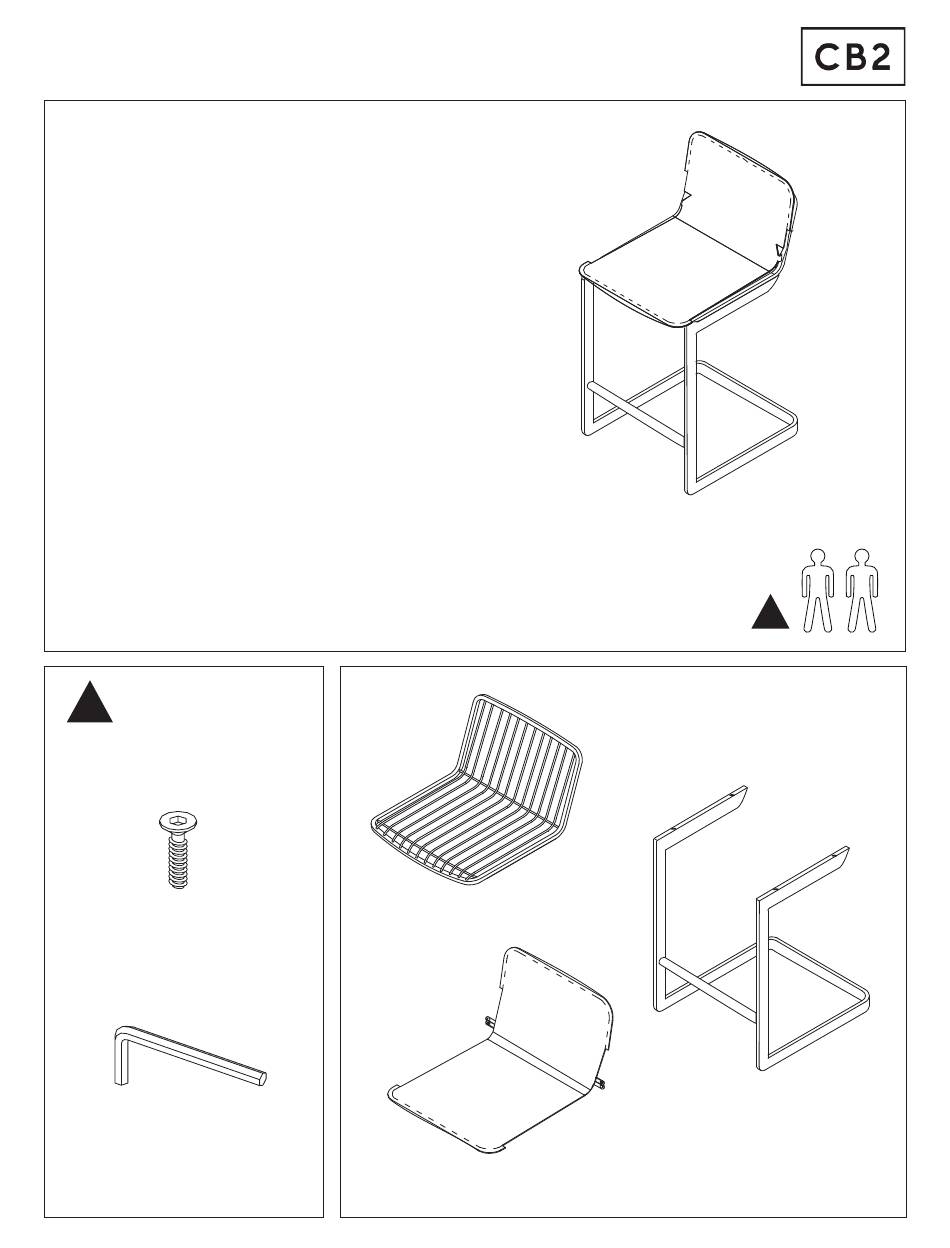 CB2