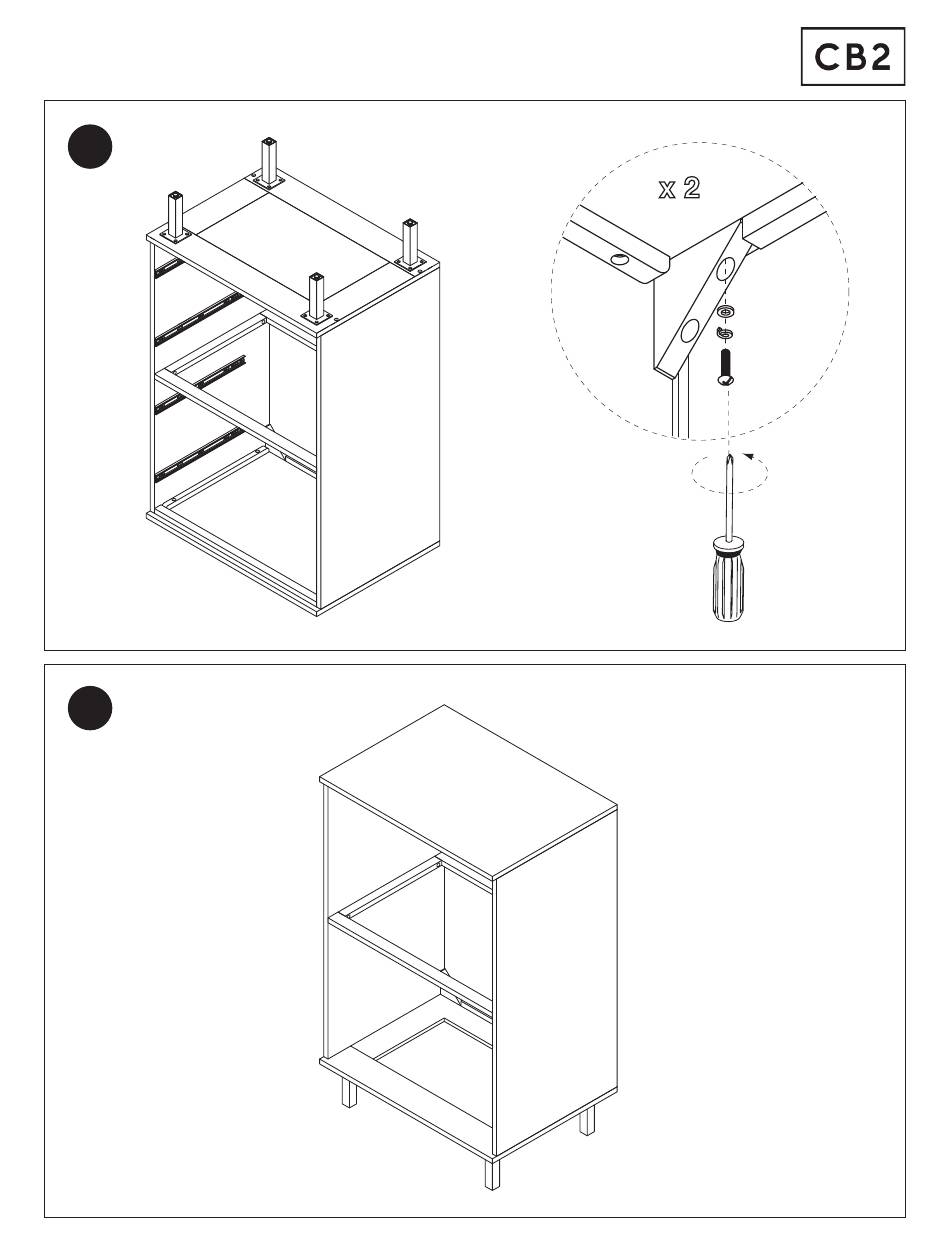 CB2

x 2