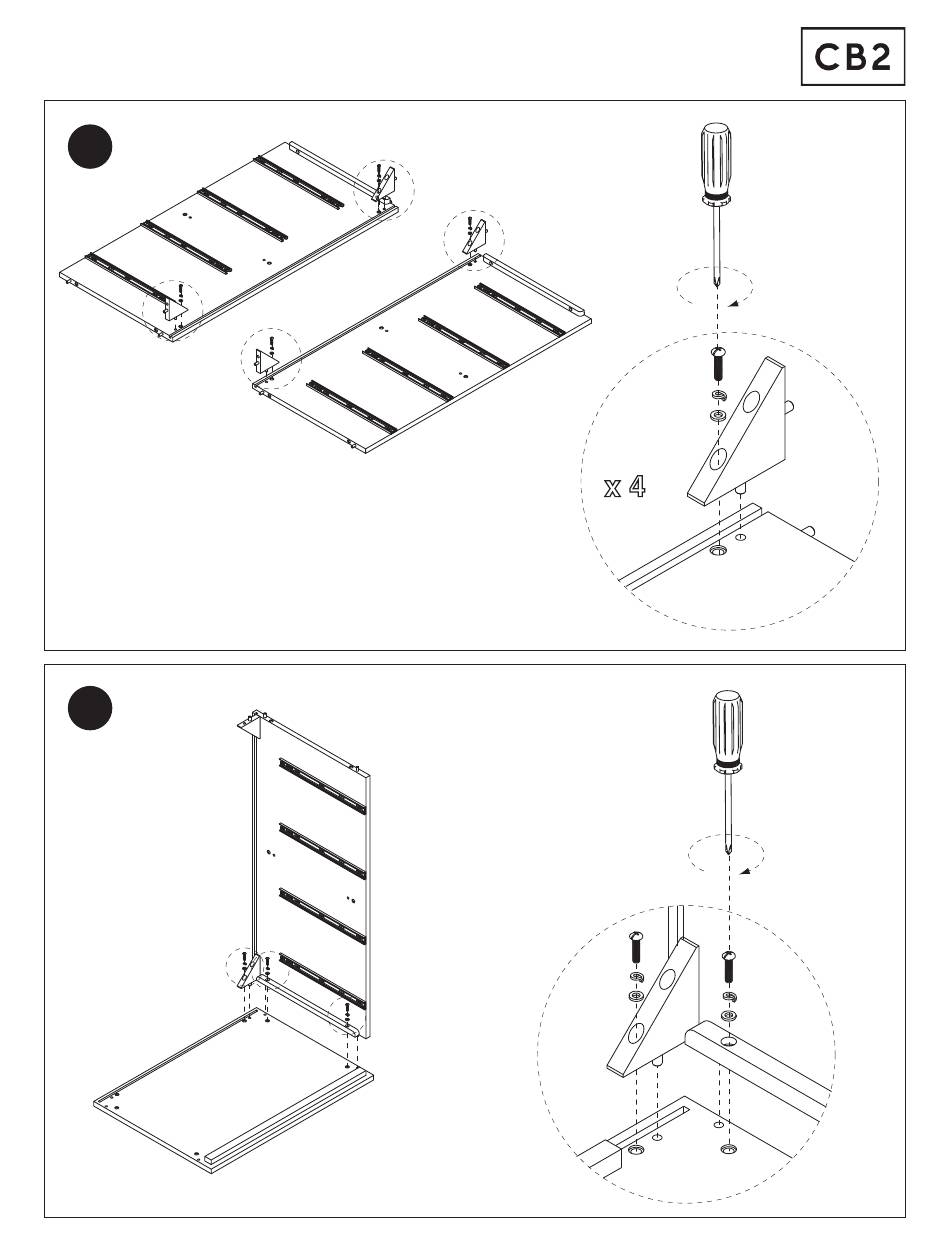 CB2

x 4