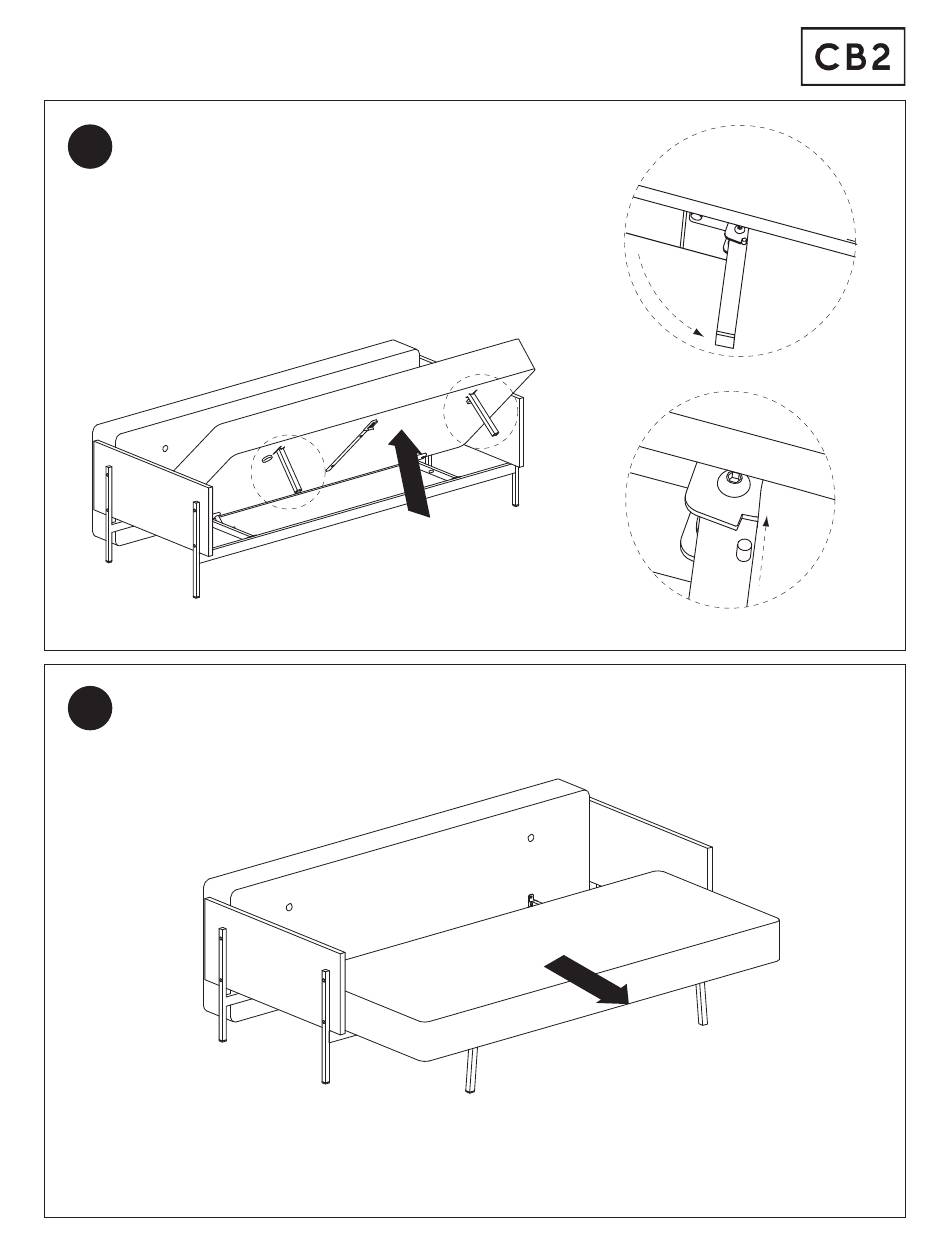 CB2