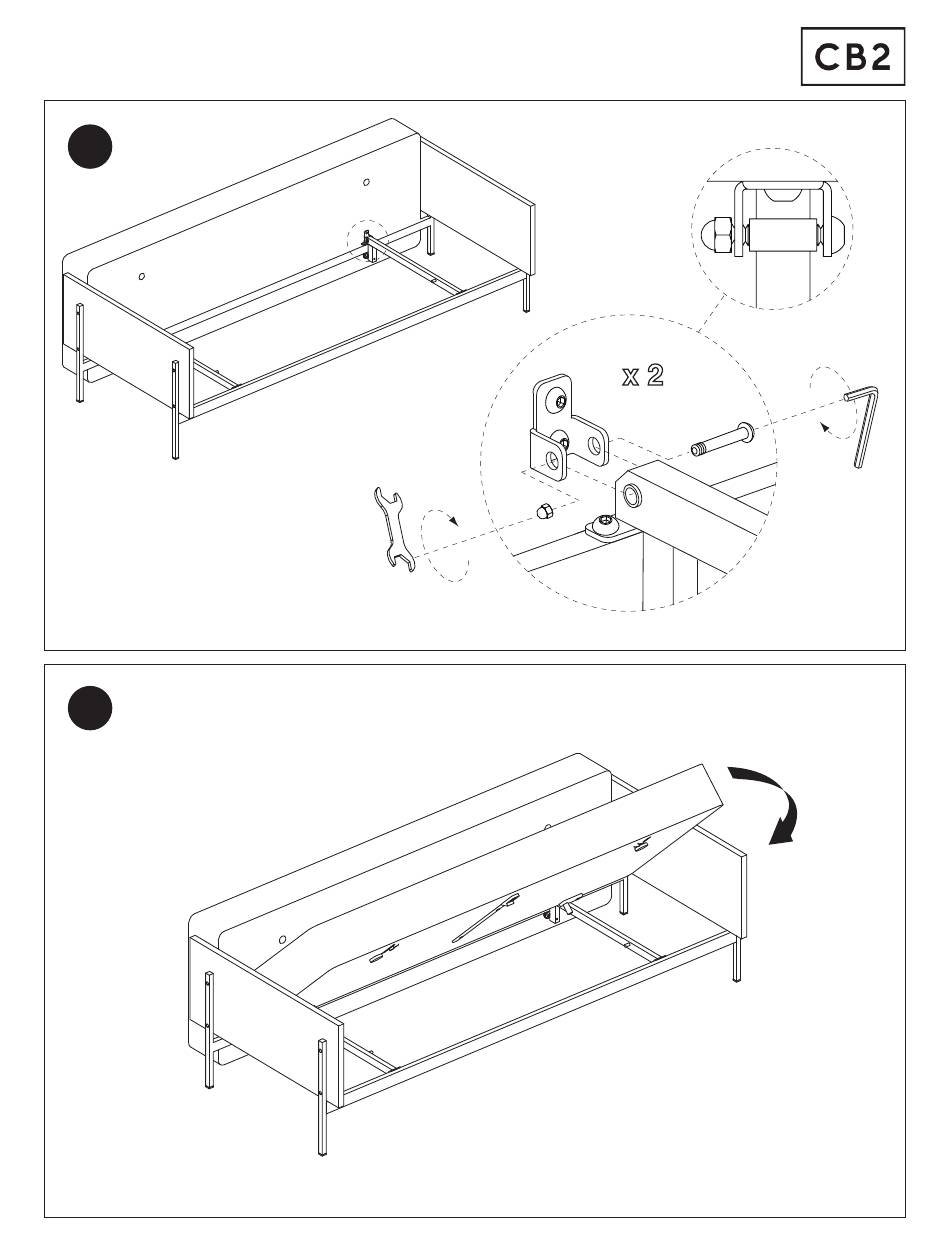 CB2

x 2