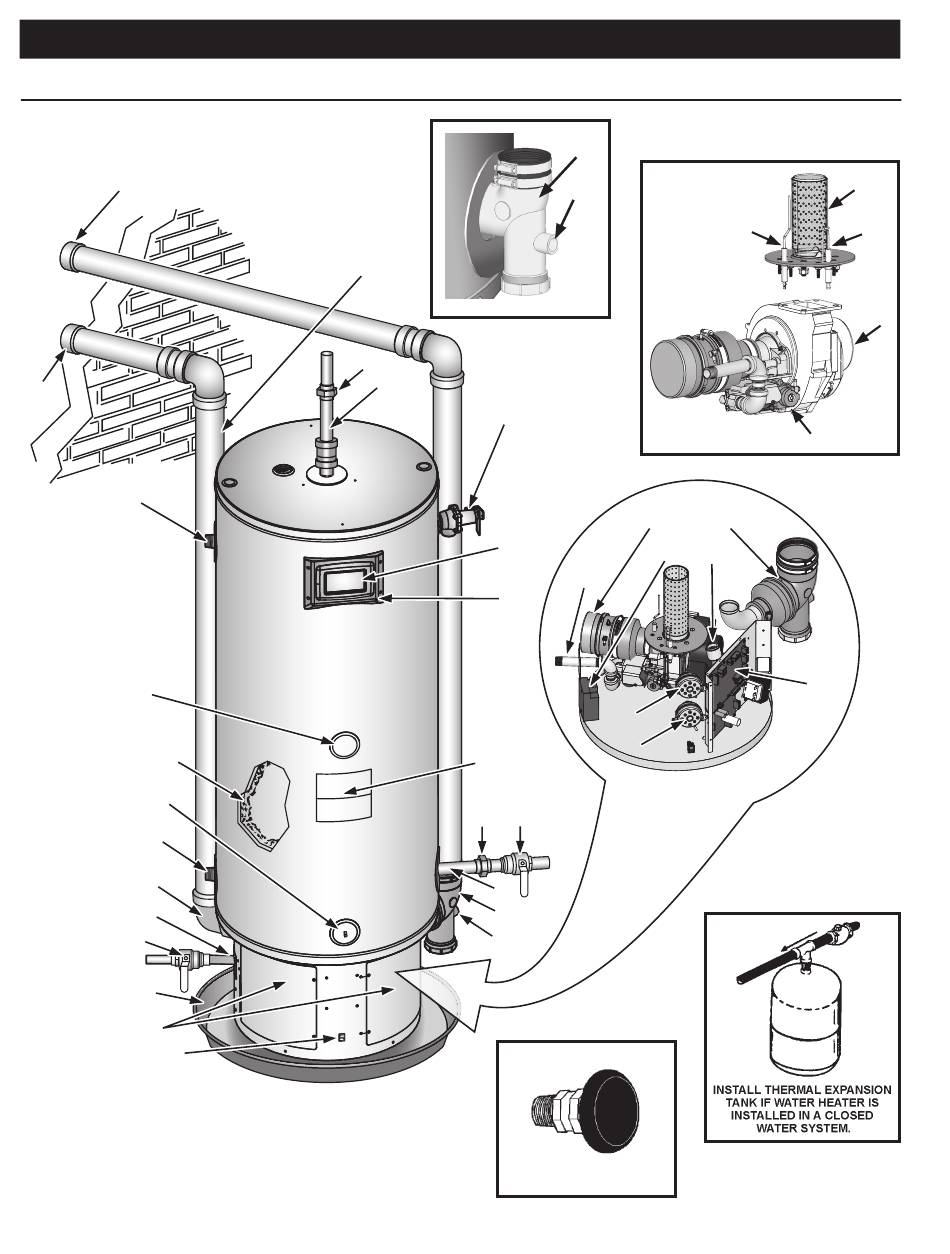 INSTALL THERMAL EXPANSION TANK IF WATER HEATER IS INSTALLED IN A CLOSED WATER SYSTEM.