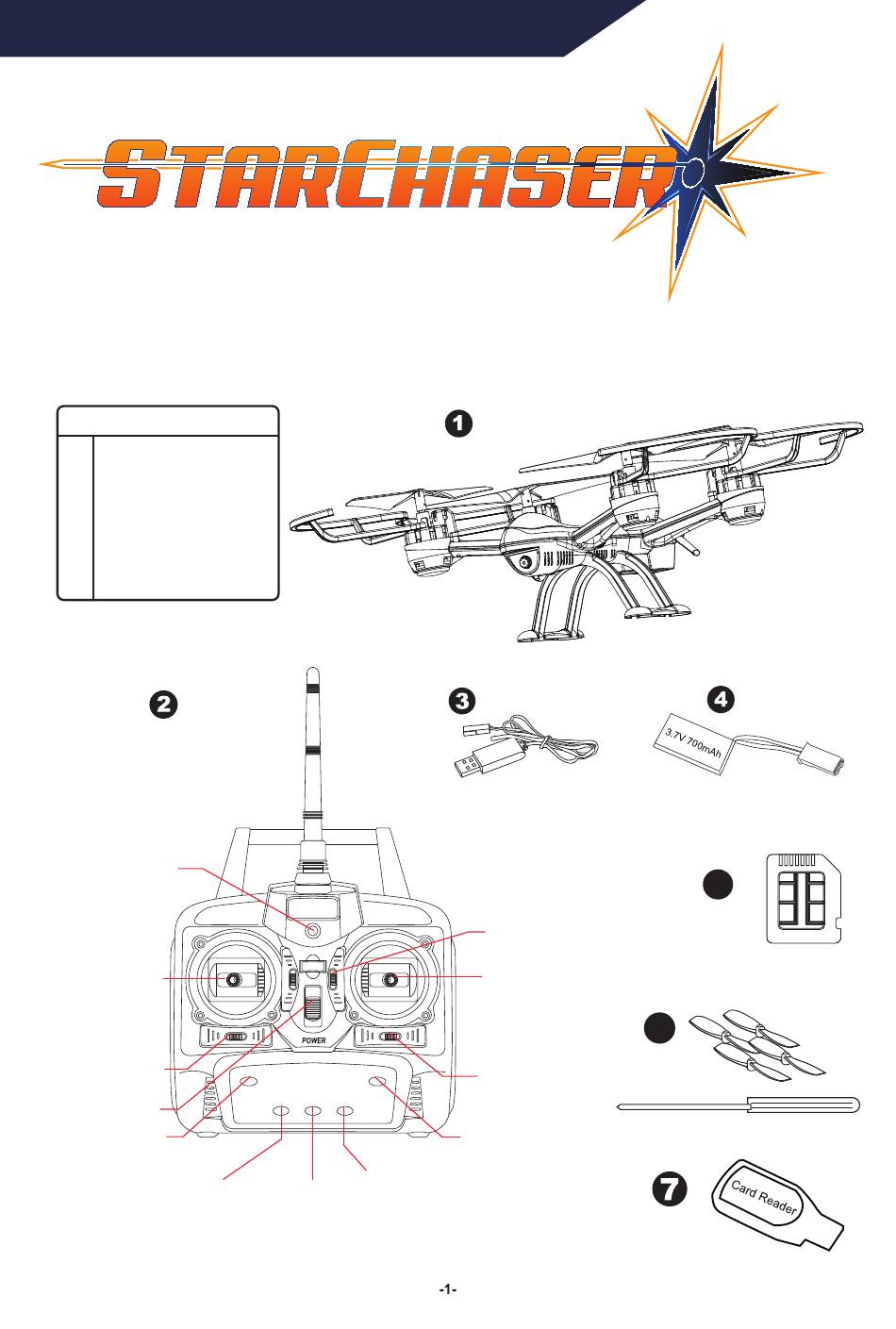 STARCHASER

1

2

3

4

3.7V 700mAh

POWER

7

Card Reader

-1-