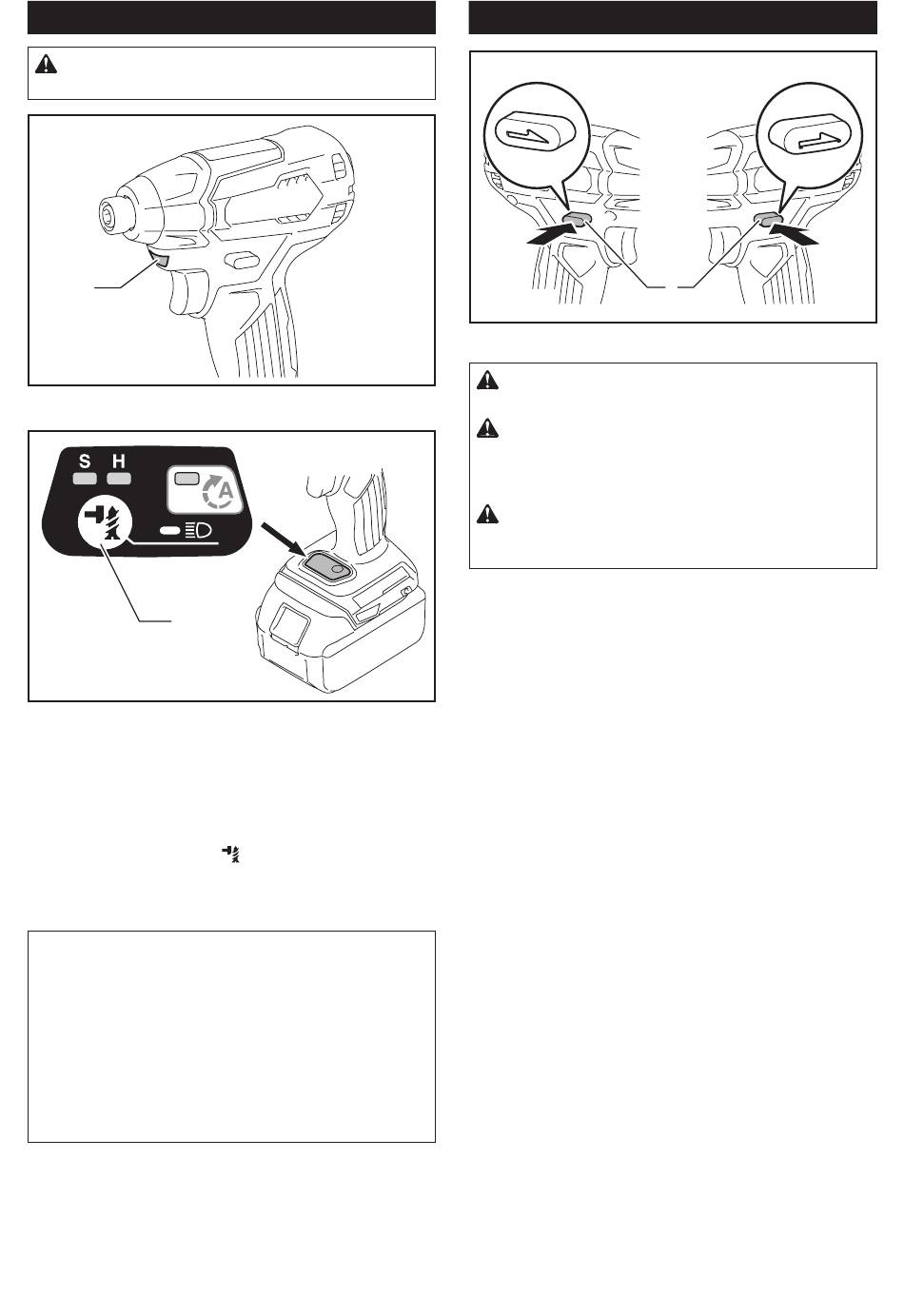 S H

A