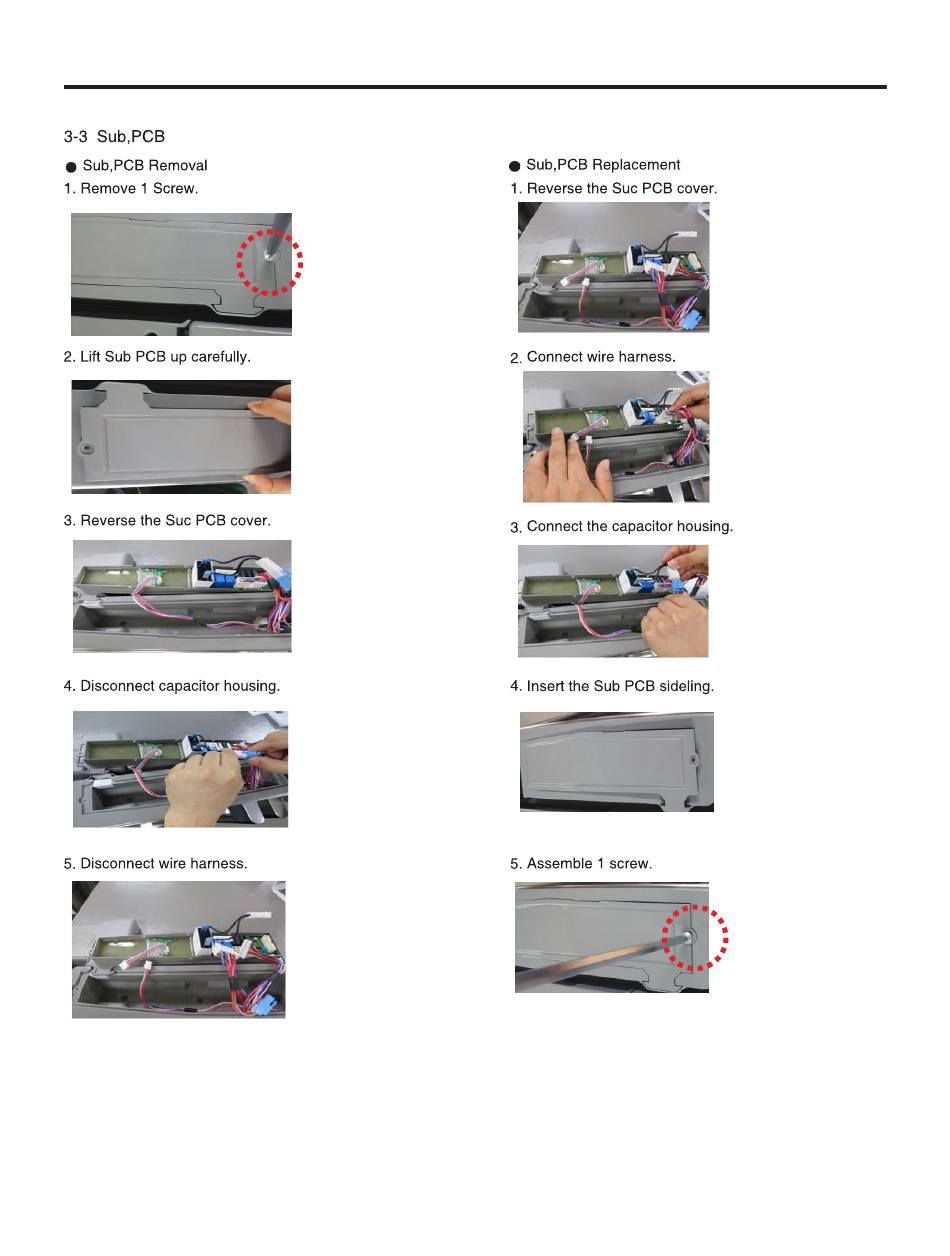 3-3 Sub,PCB

● Sub,PCB Removal

1. Remove 1 Screw.

2. Lift Sub PCB up carefully.

3. Reverse the Suc PCB cover.

4. Disconnect capacitor housing.

5. Disconnect wire harness.

● Sub,PCB Replacement

1. Reverse the Suc PCB cover.

2. Connect wire harness.

3. Connect the capacitor housing.

4. Insert the Sub PCB sideling.

5. Assemble 1 screw.