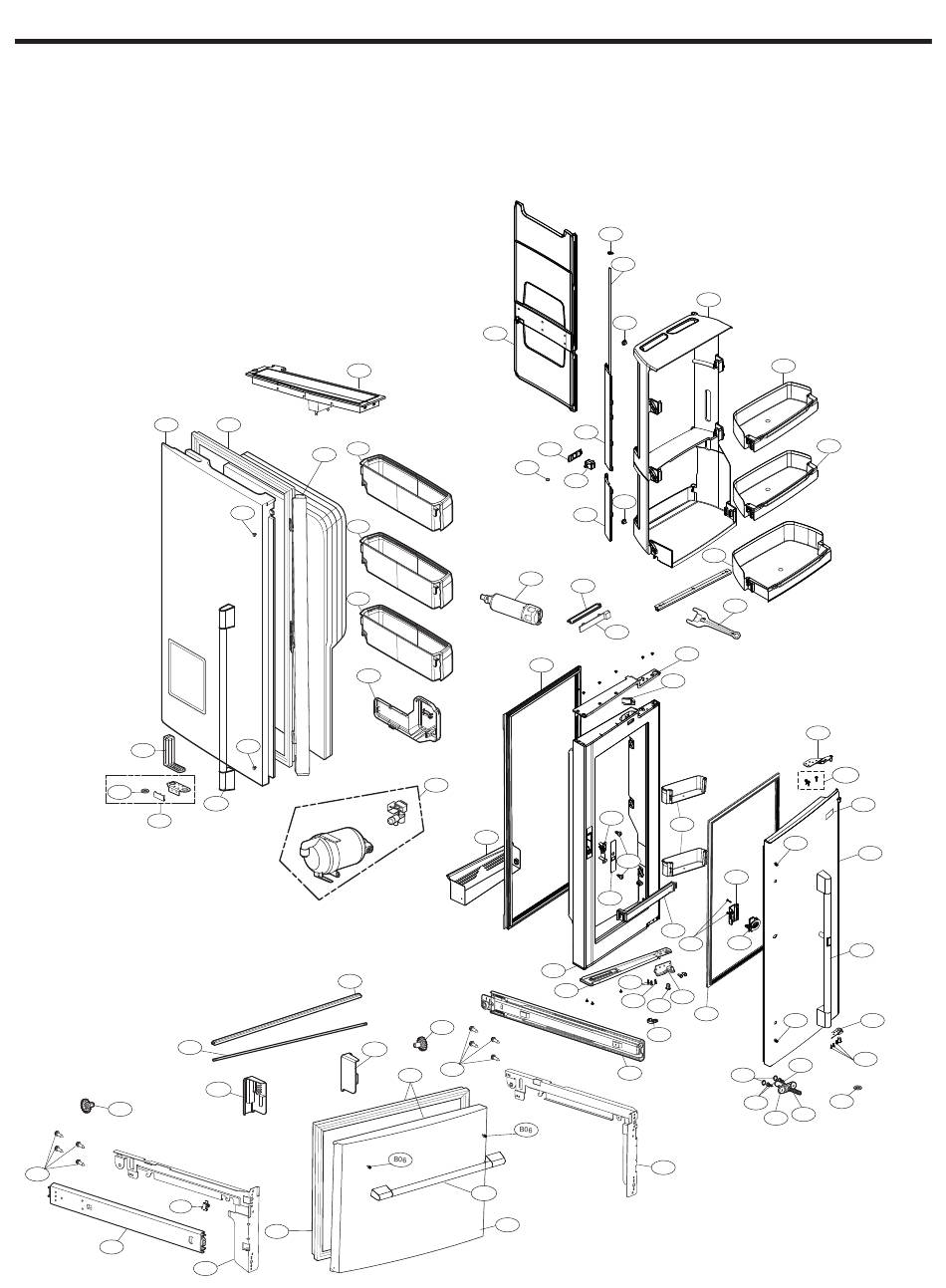 B06

B06