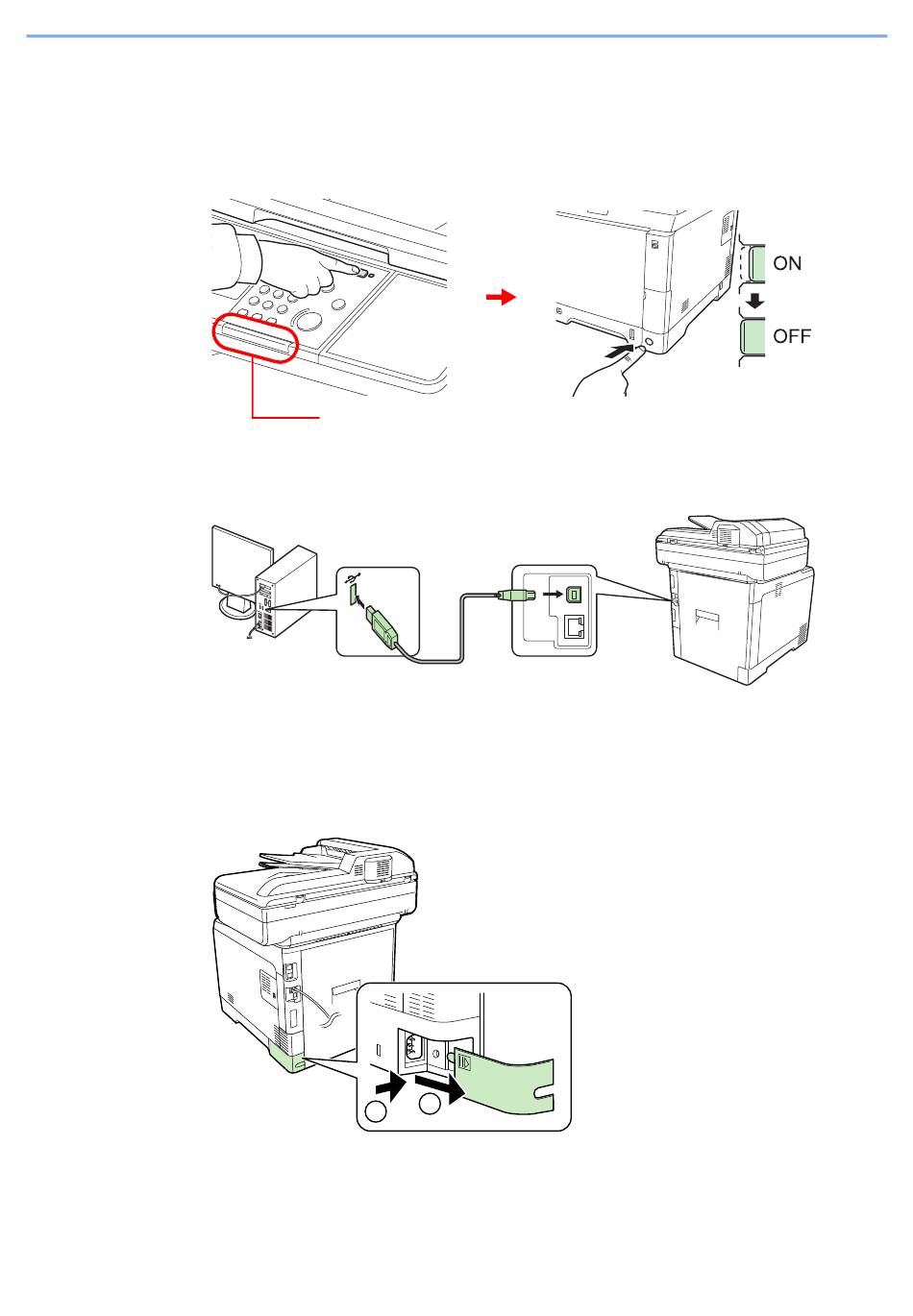 ON

OFF