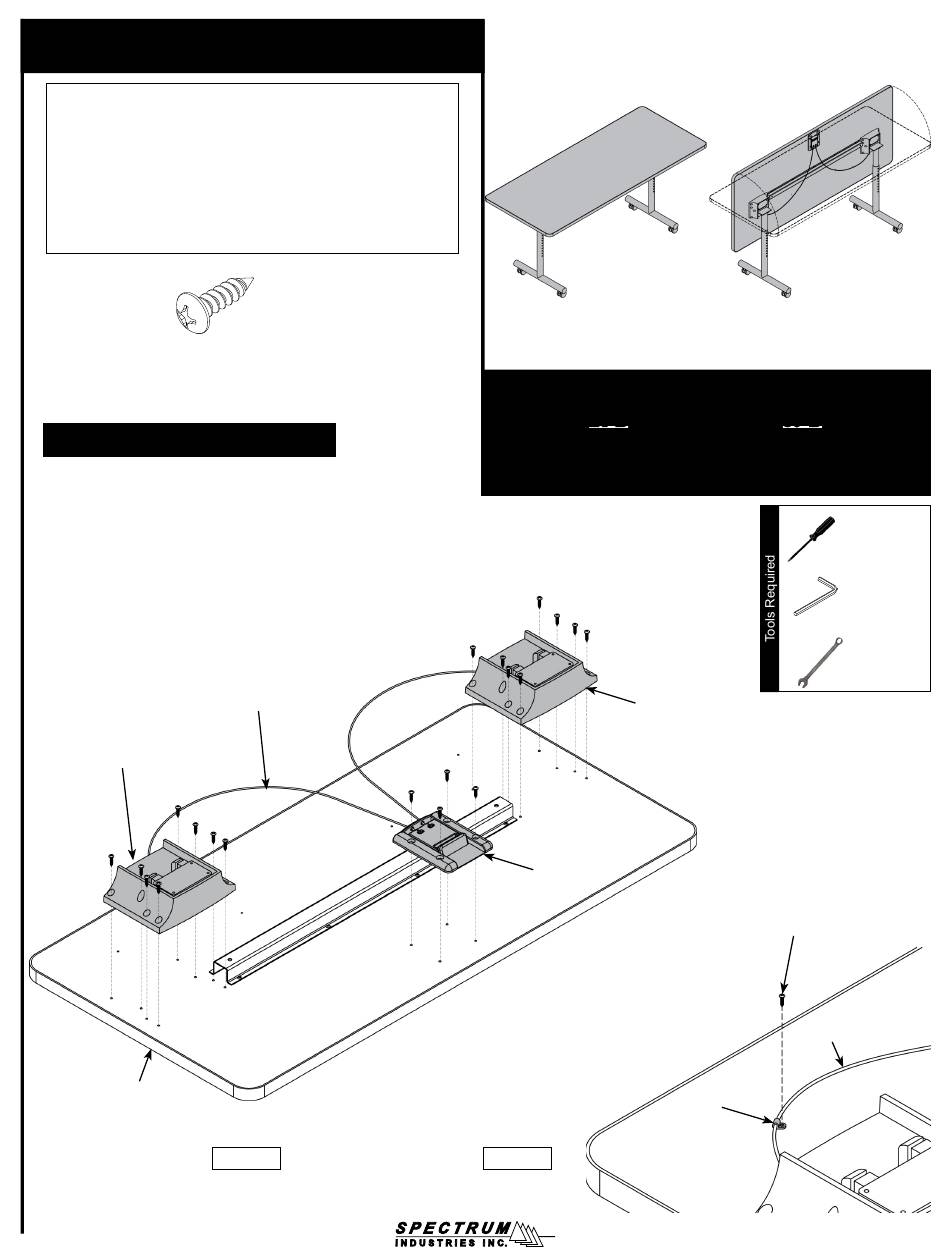 Tools Required

SPECTRUM
INDUSTRIES INC.