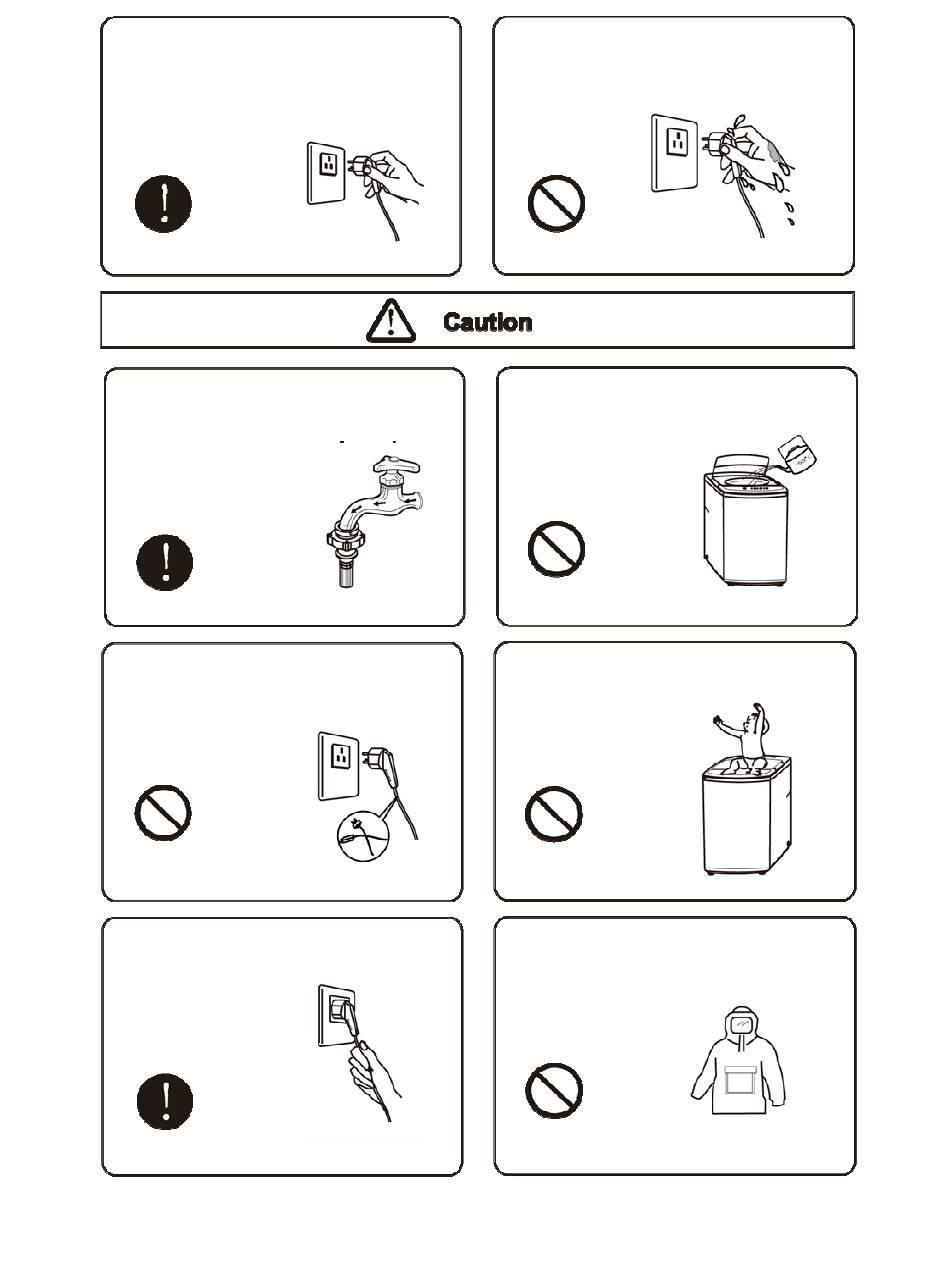 Caution