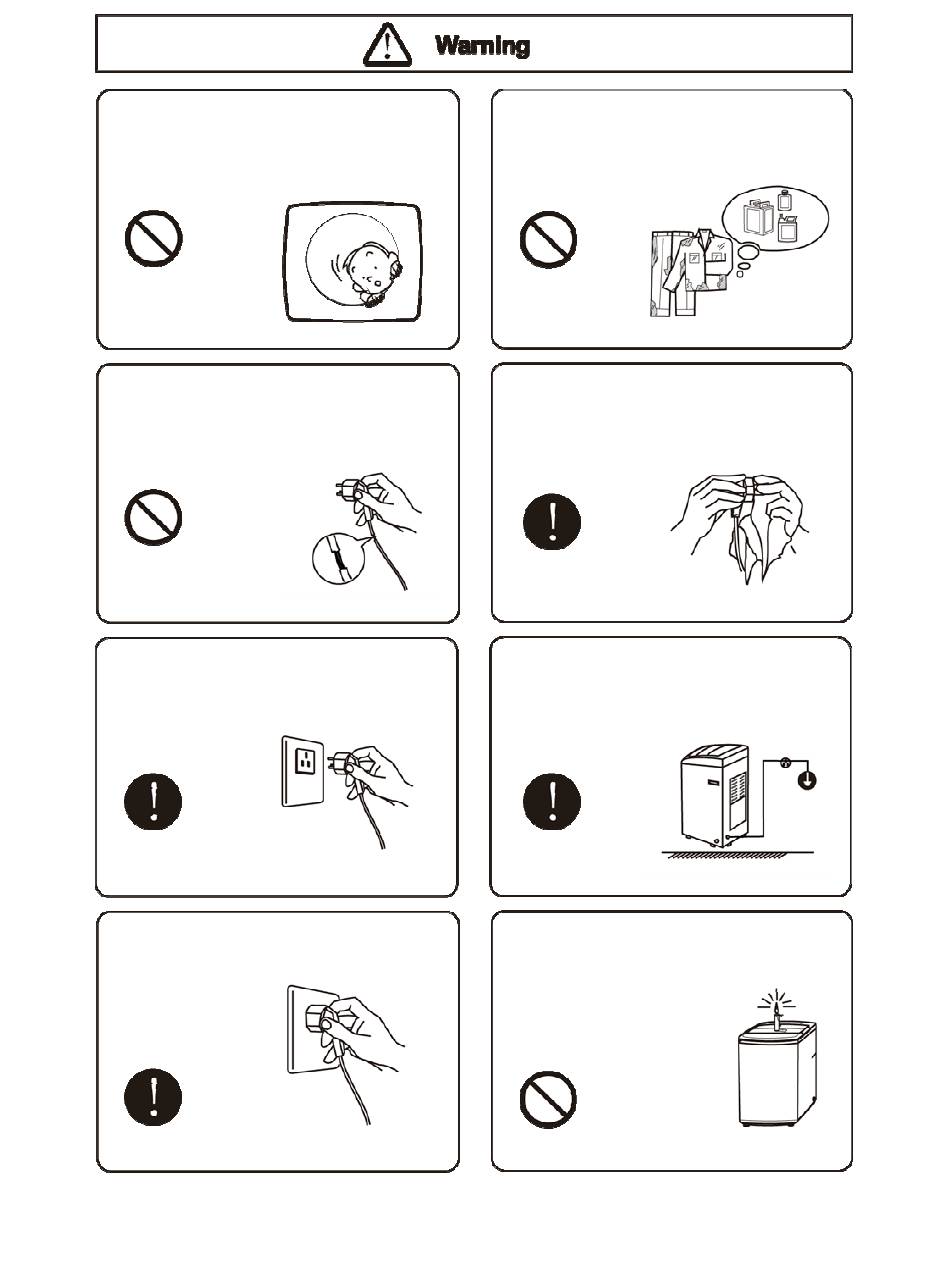 Warning