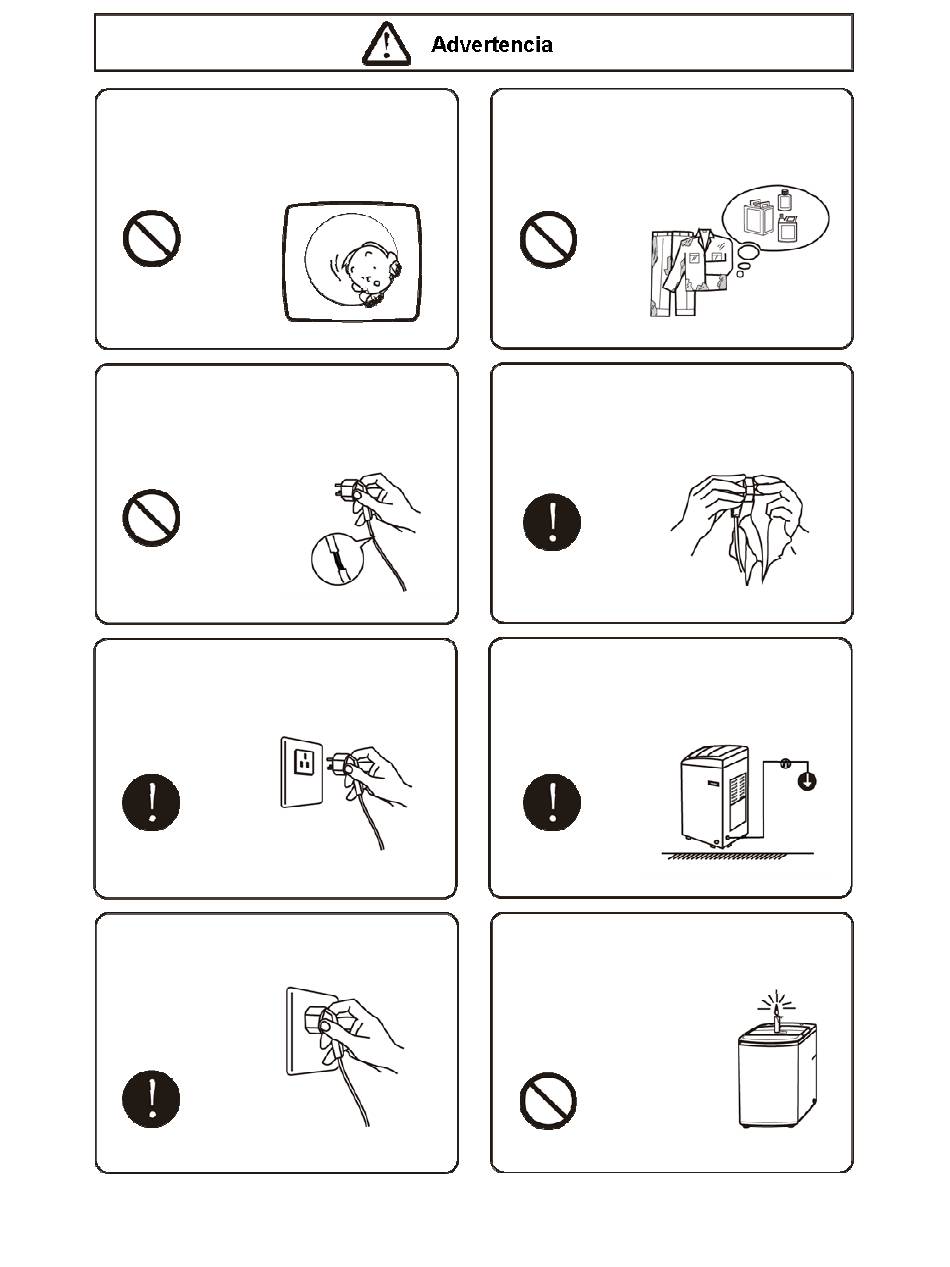 Advertencia