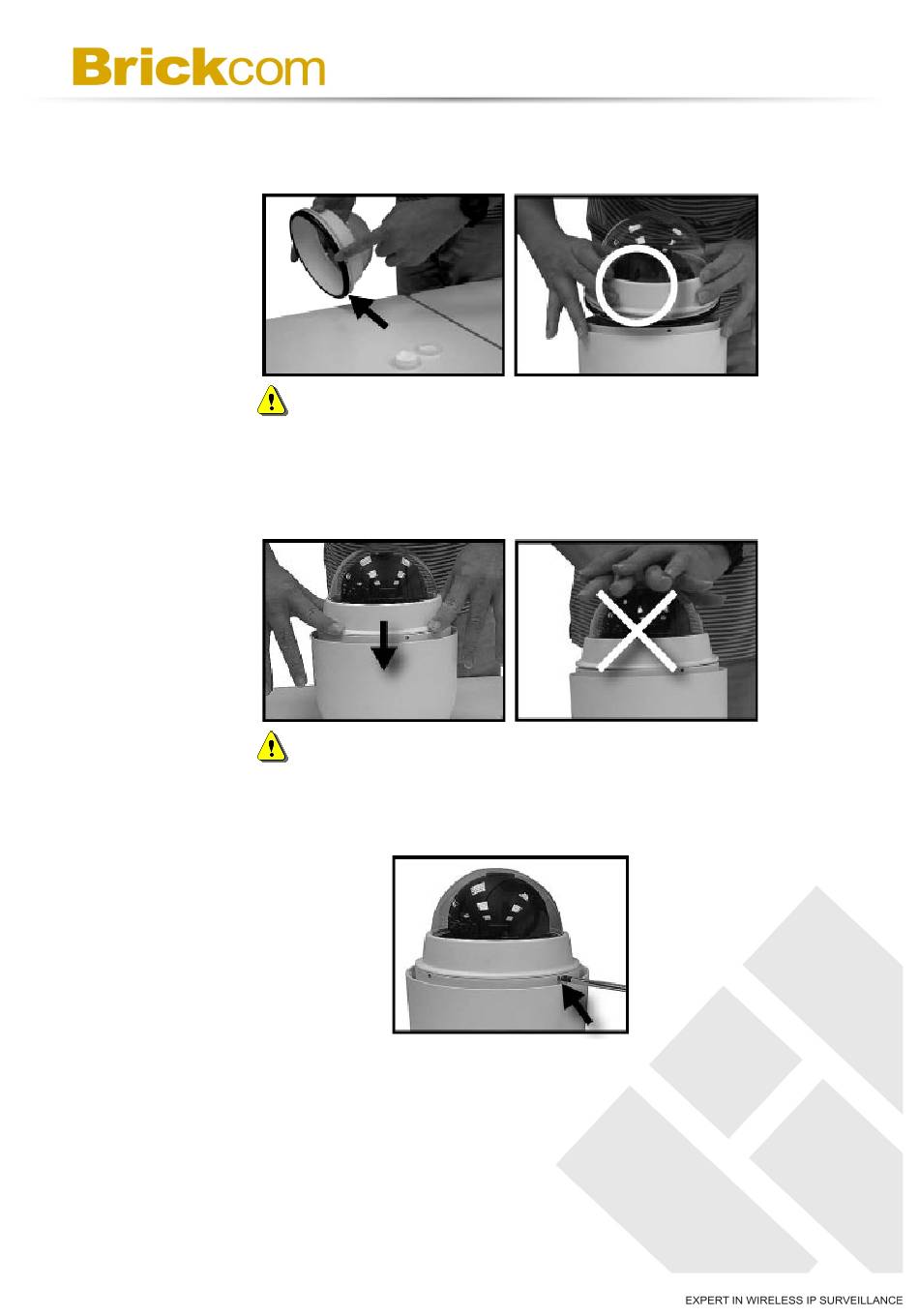 Brickcom

EXPERT IN WIRELESS IP SURVEILLANCE