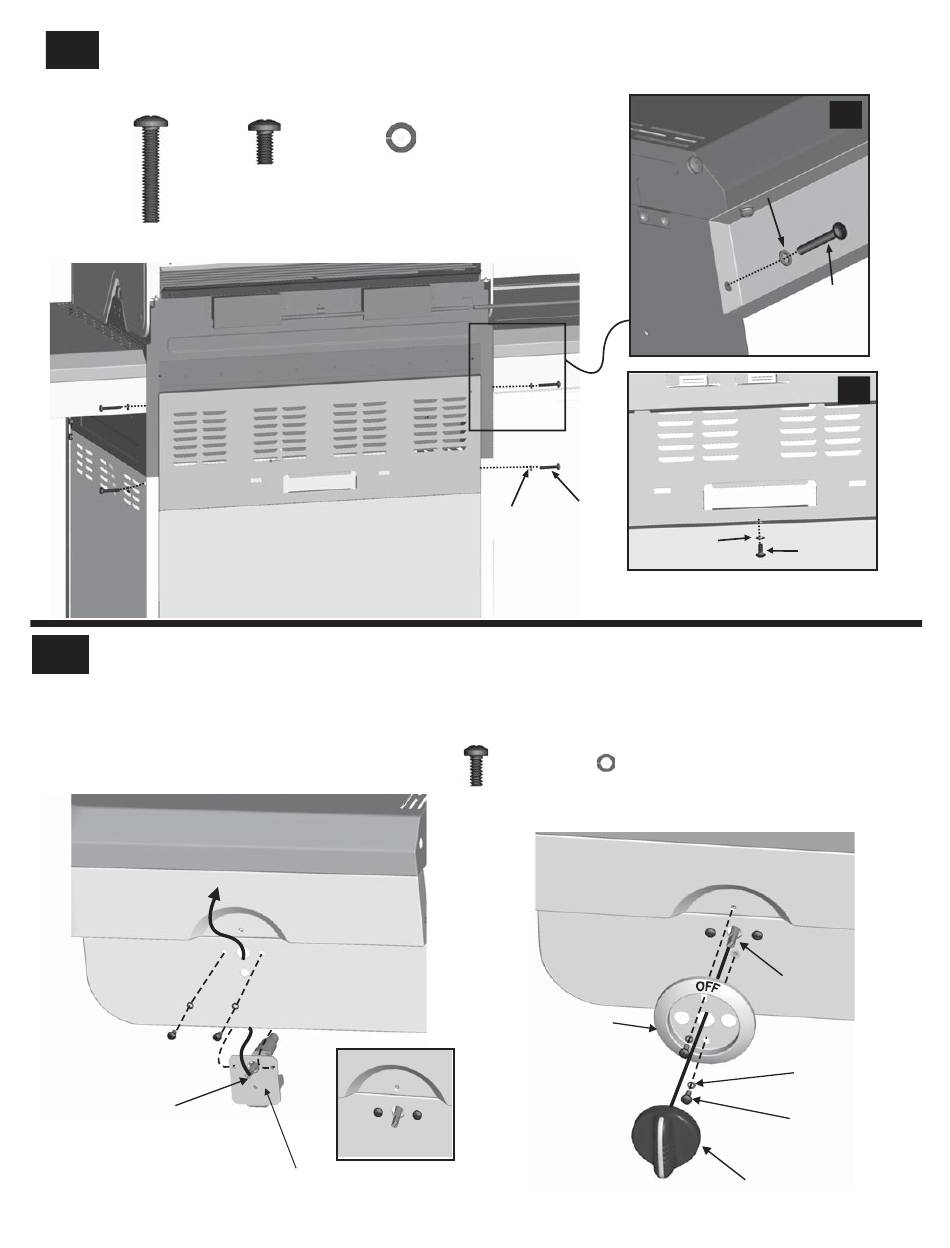 OFF