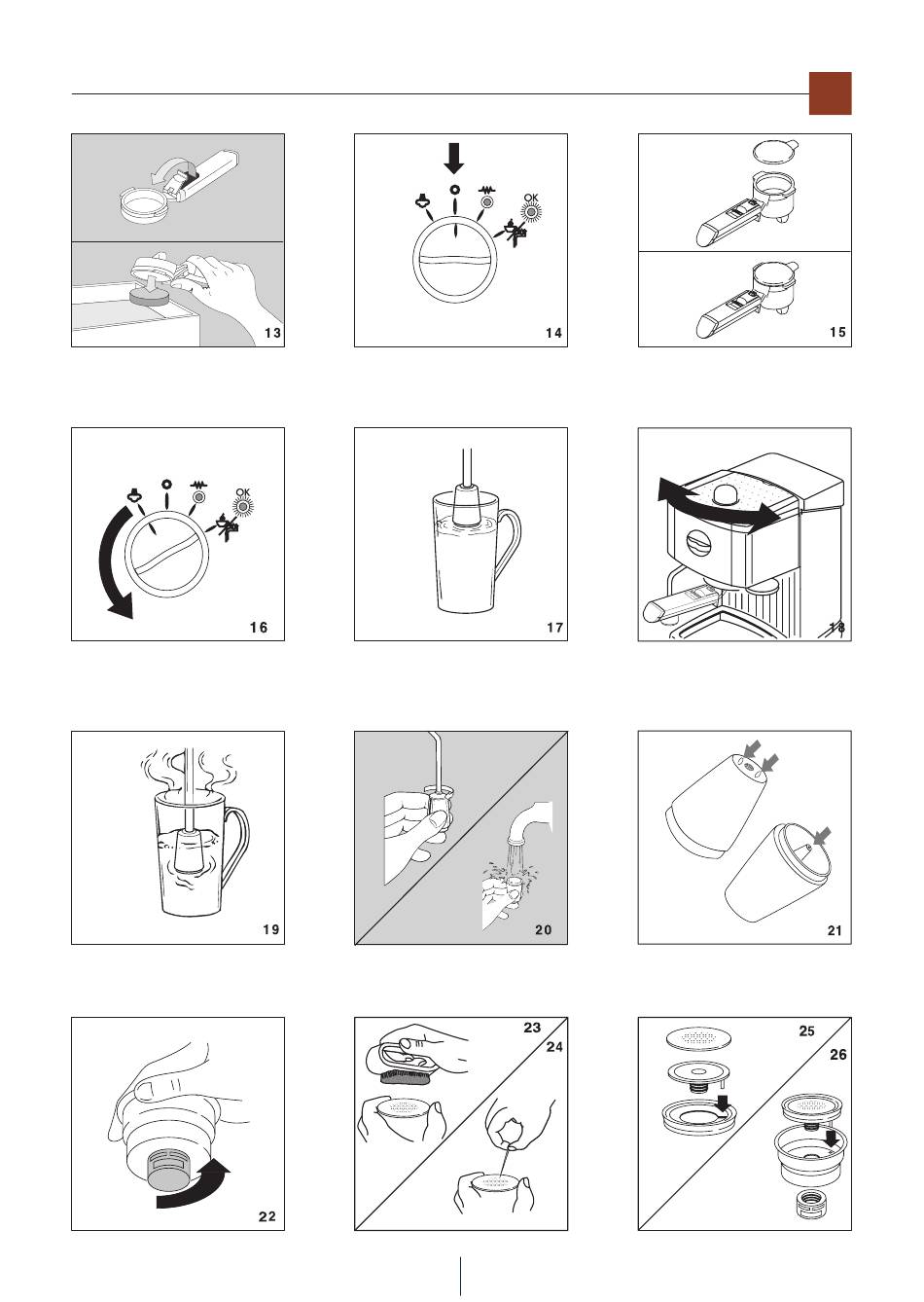 13

OK

14

15

OK

16

17

18

19

20

21

22

23
24

25
26