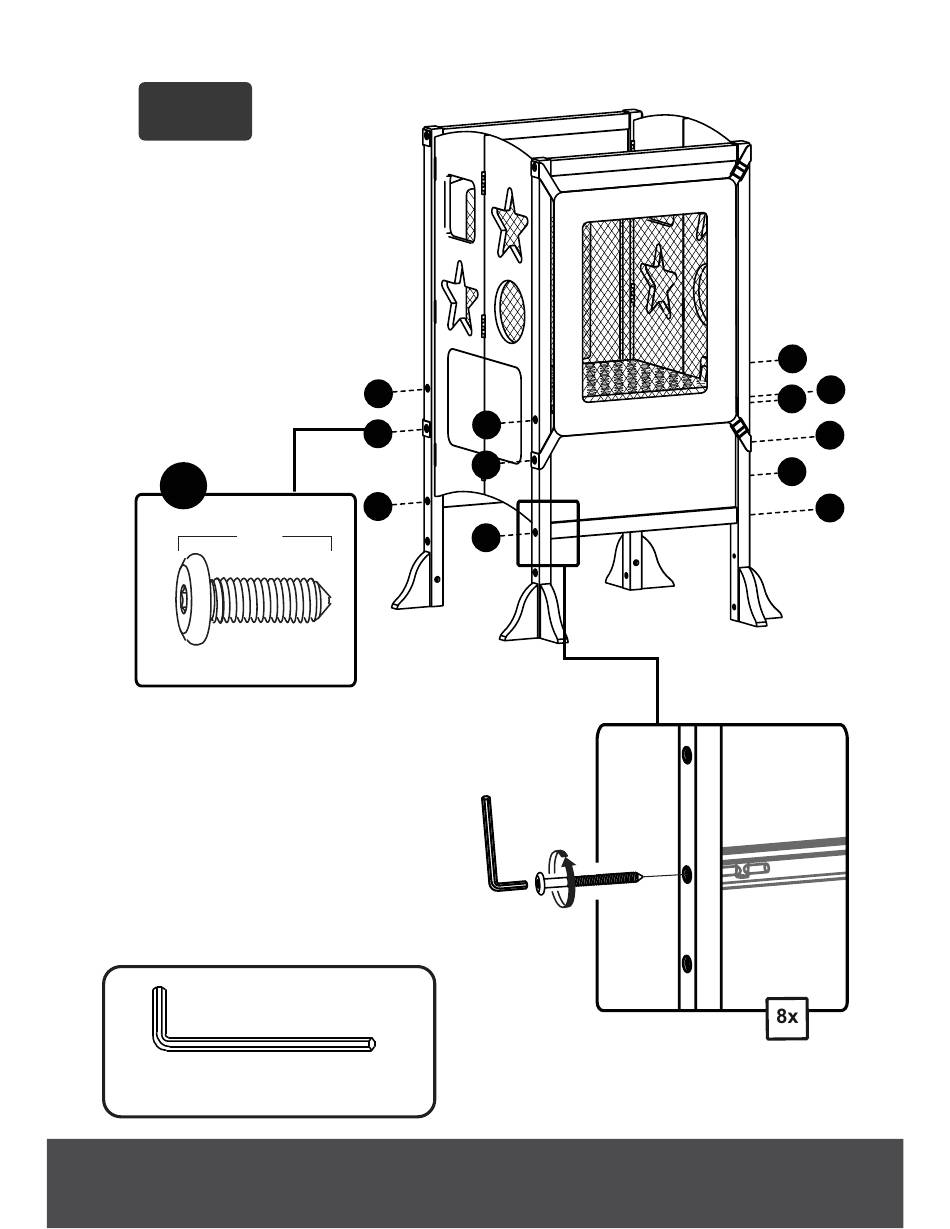 8x