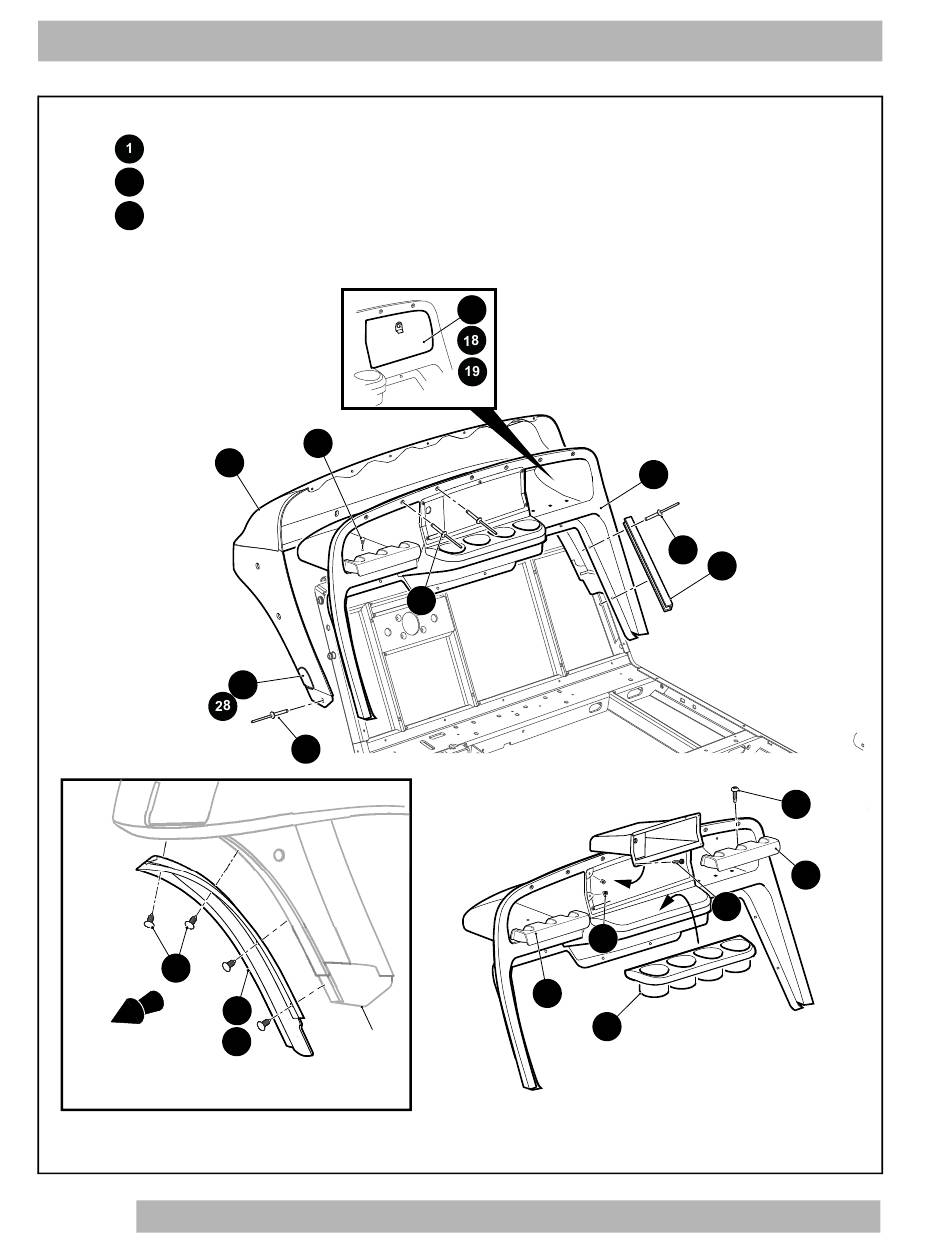 1

18
19

28