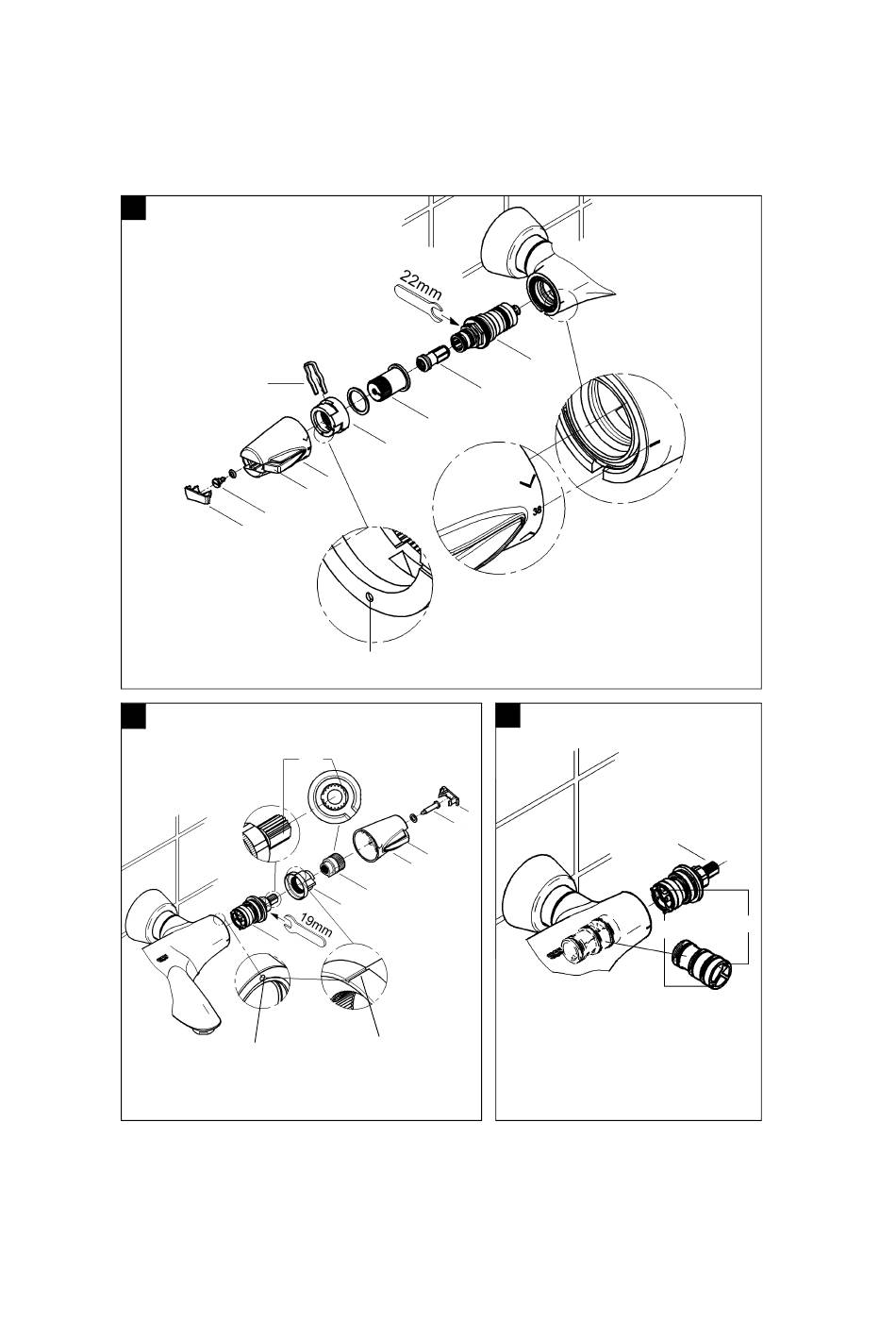 22mm

38

19mm