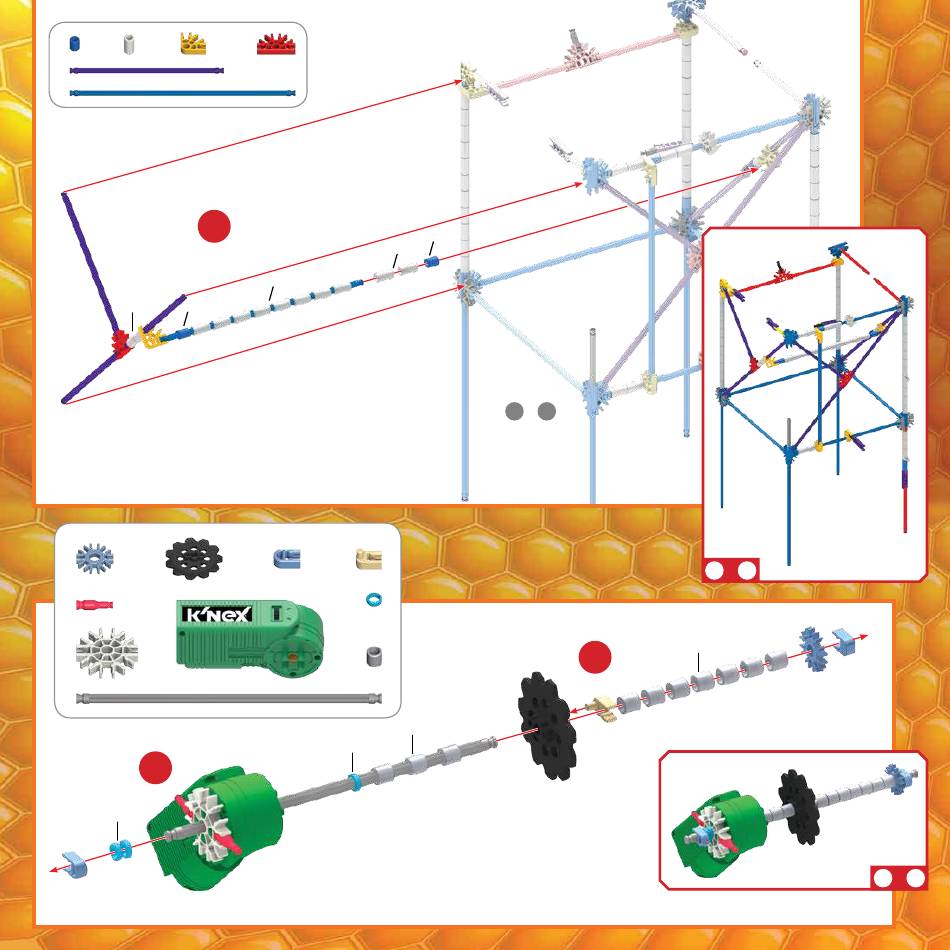 K'NEX