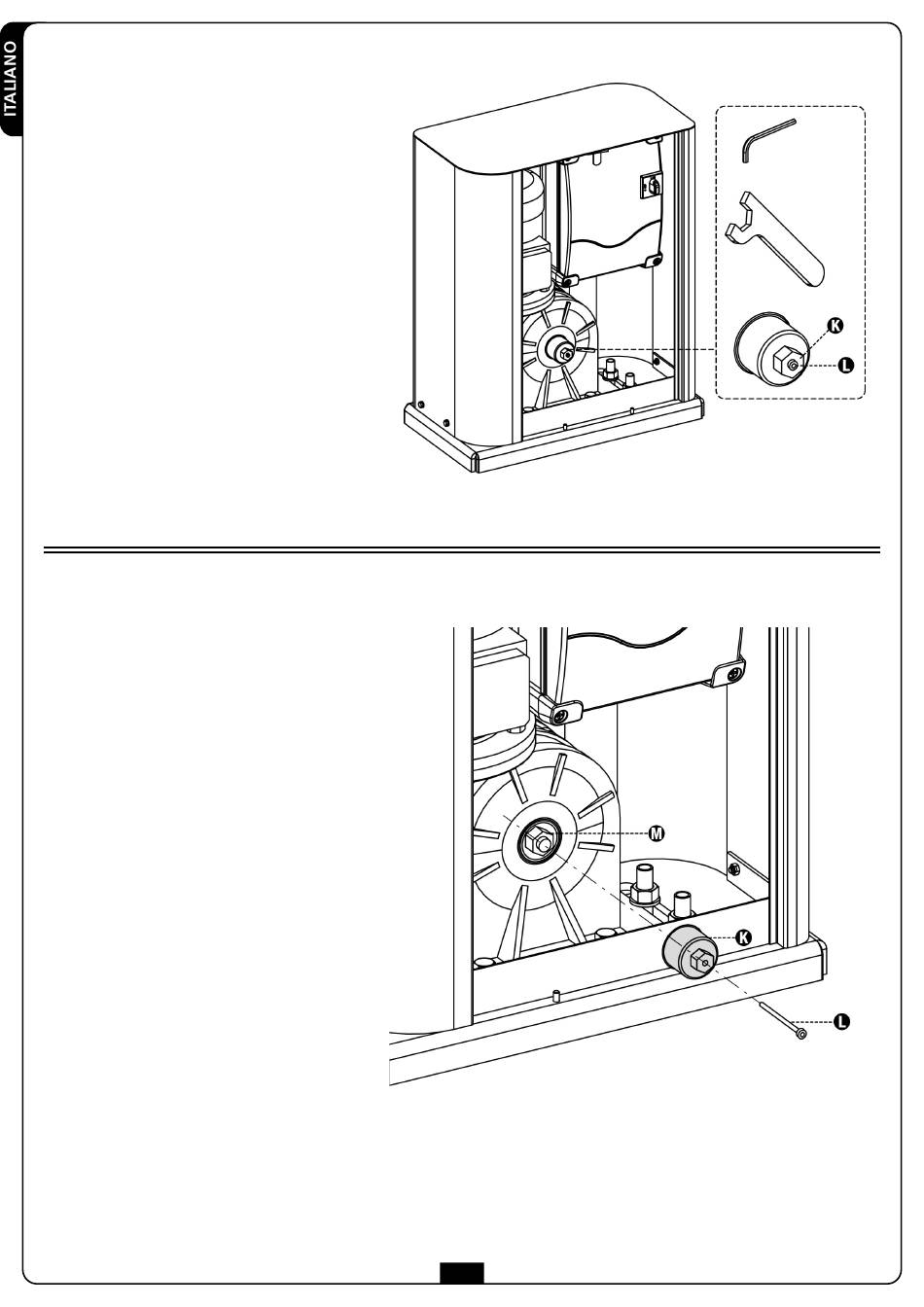 ITALIANO

K

L

M

K

L