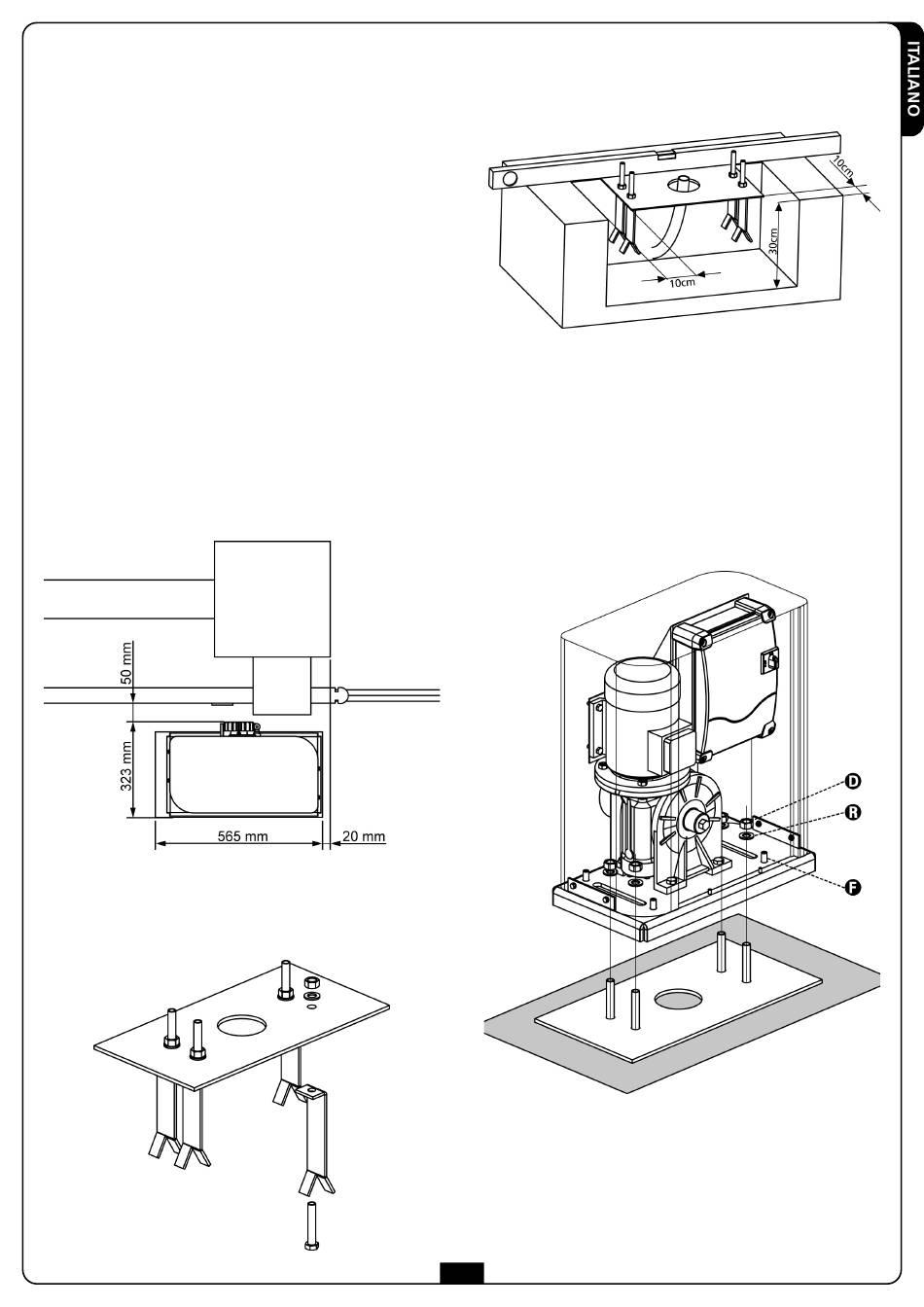 ITALIANO

10cm
30cm
10cm

50 mm
323 mm
565 mm
20 mm

D
R
F